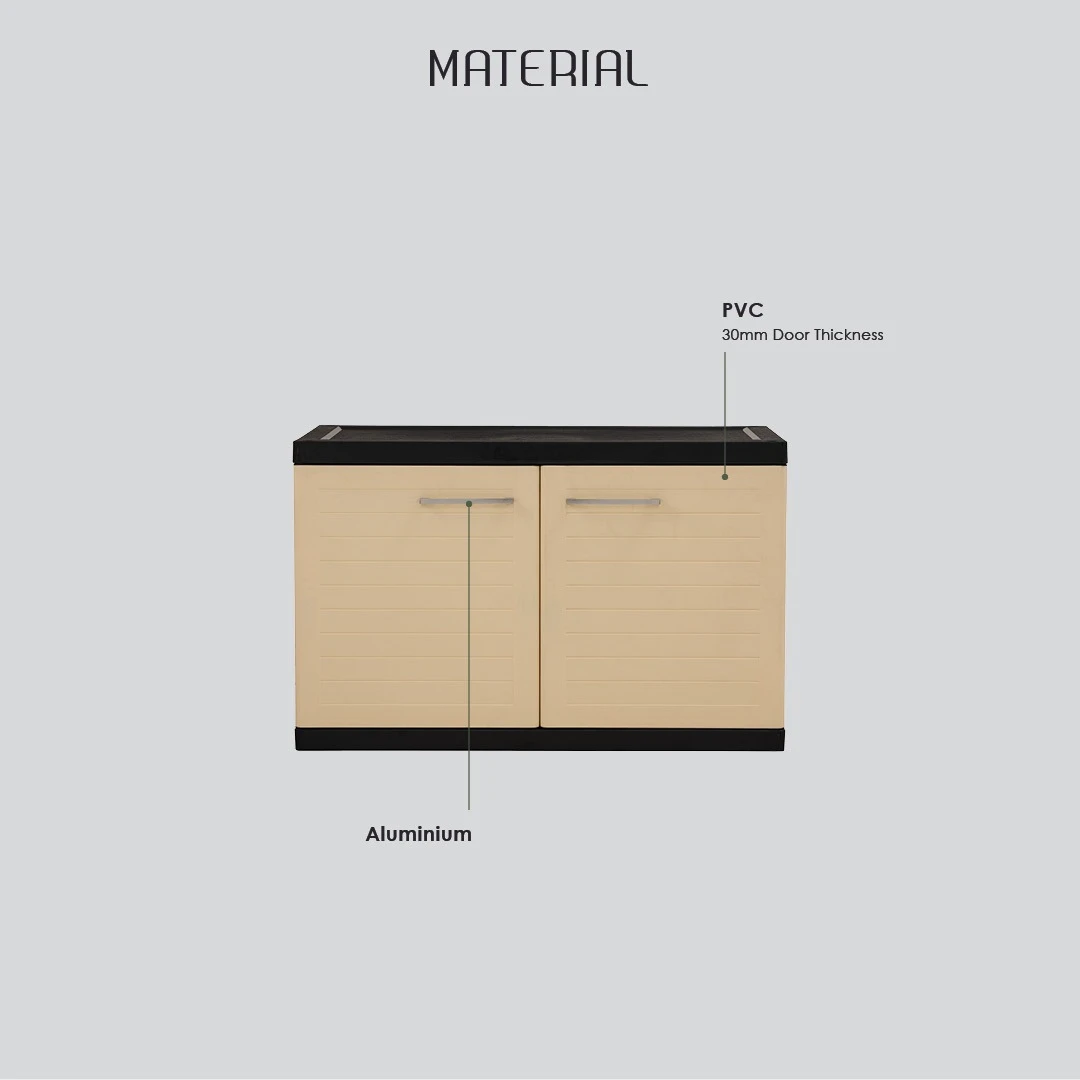 MATERIAL

PVC
30mm Door Thickness

Aluminium