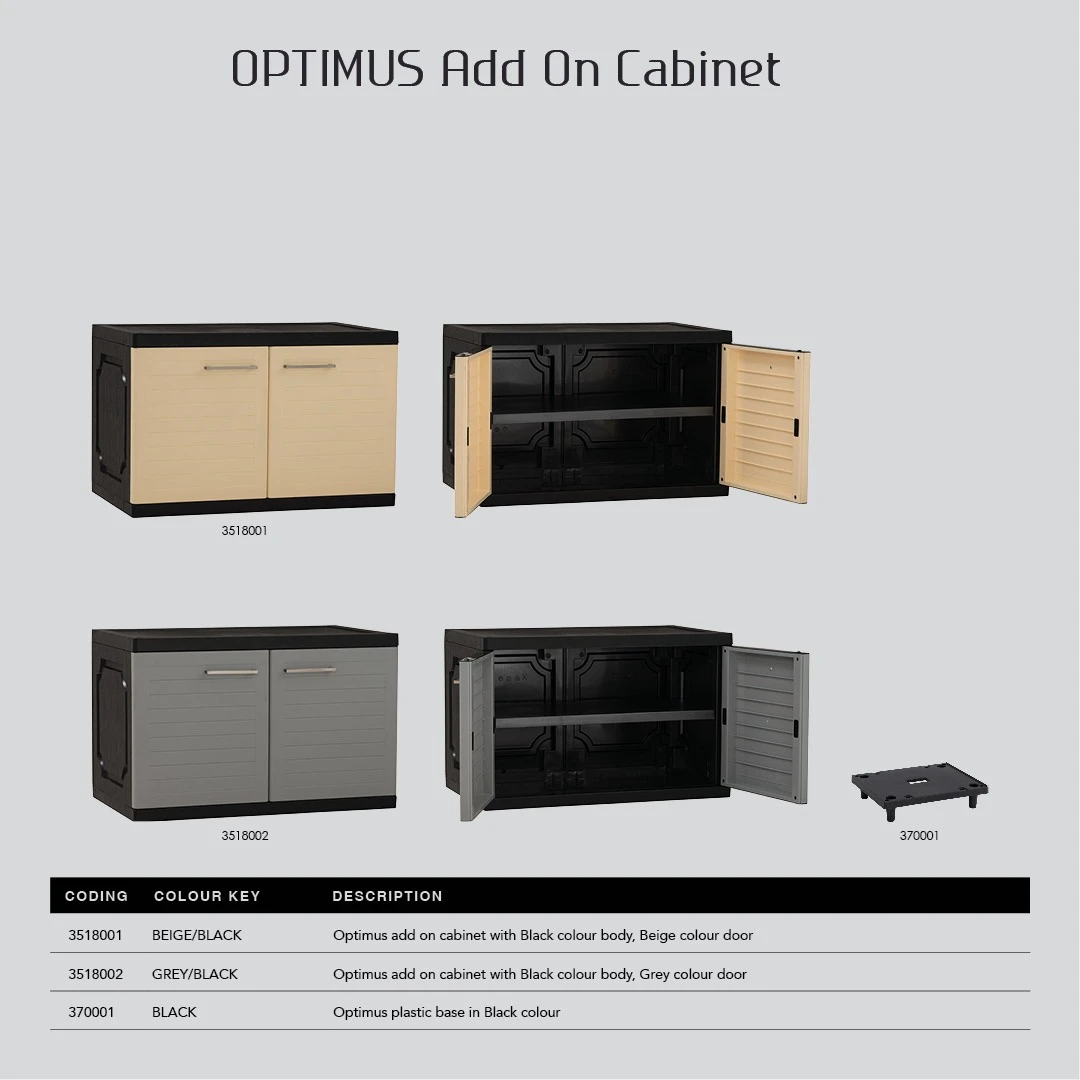 OPTIMUS Add On Cabinet

3518001

3518002

370001

| CODING | COLOUR KEY | DESCRIPTION |
|---|---|---|
| 3518001 | BEIGE/BLACK | Optimus add on cabinet with Black colour body, Beige colour door |
| 3518002 | GREY/BLACK | Optimus add on cabinet with Black colour body, Grey colour door |
| 370001 | BLACK | Optimus plastic base in Black colour |