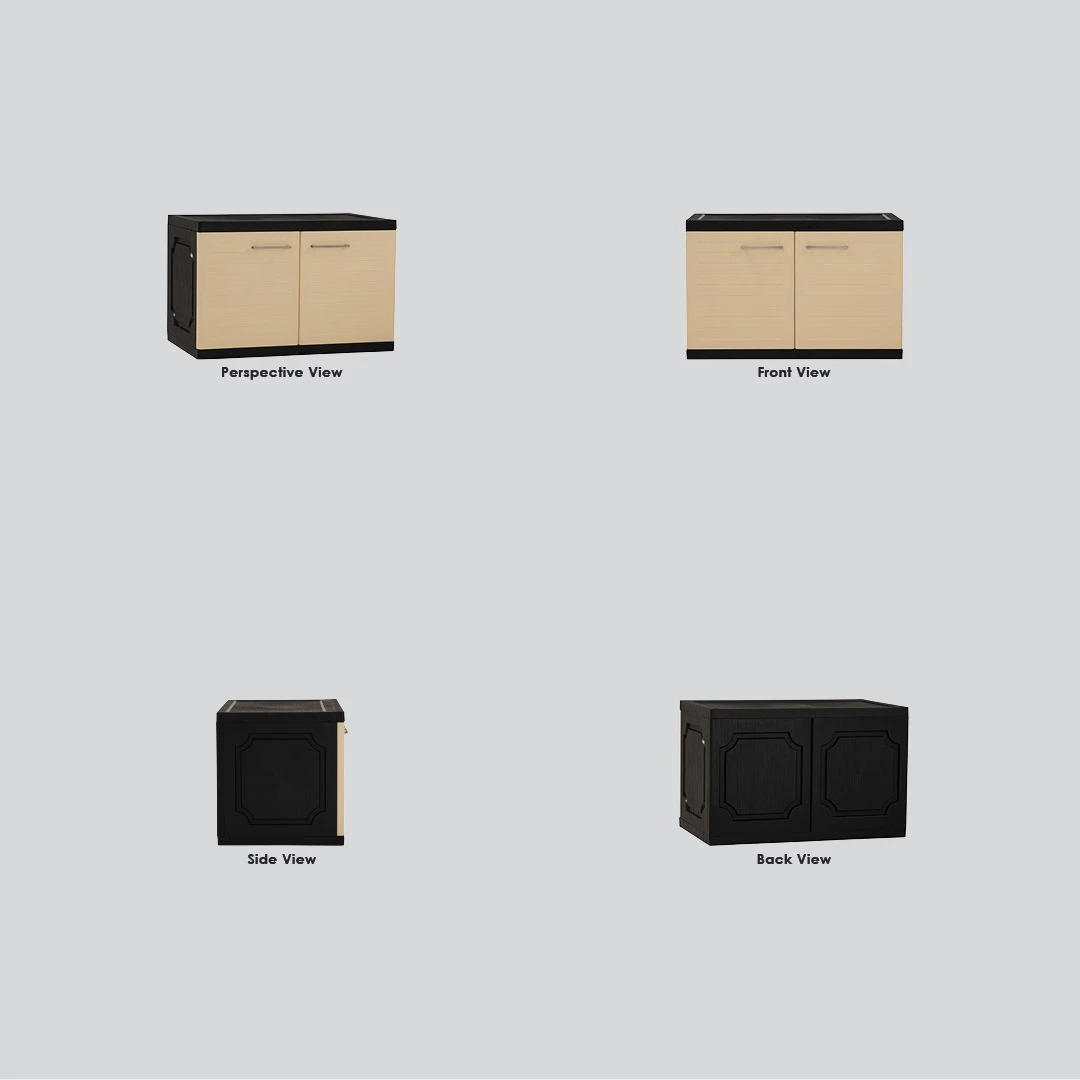 Perspective View

Front View

Side View

Back View