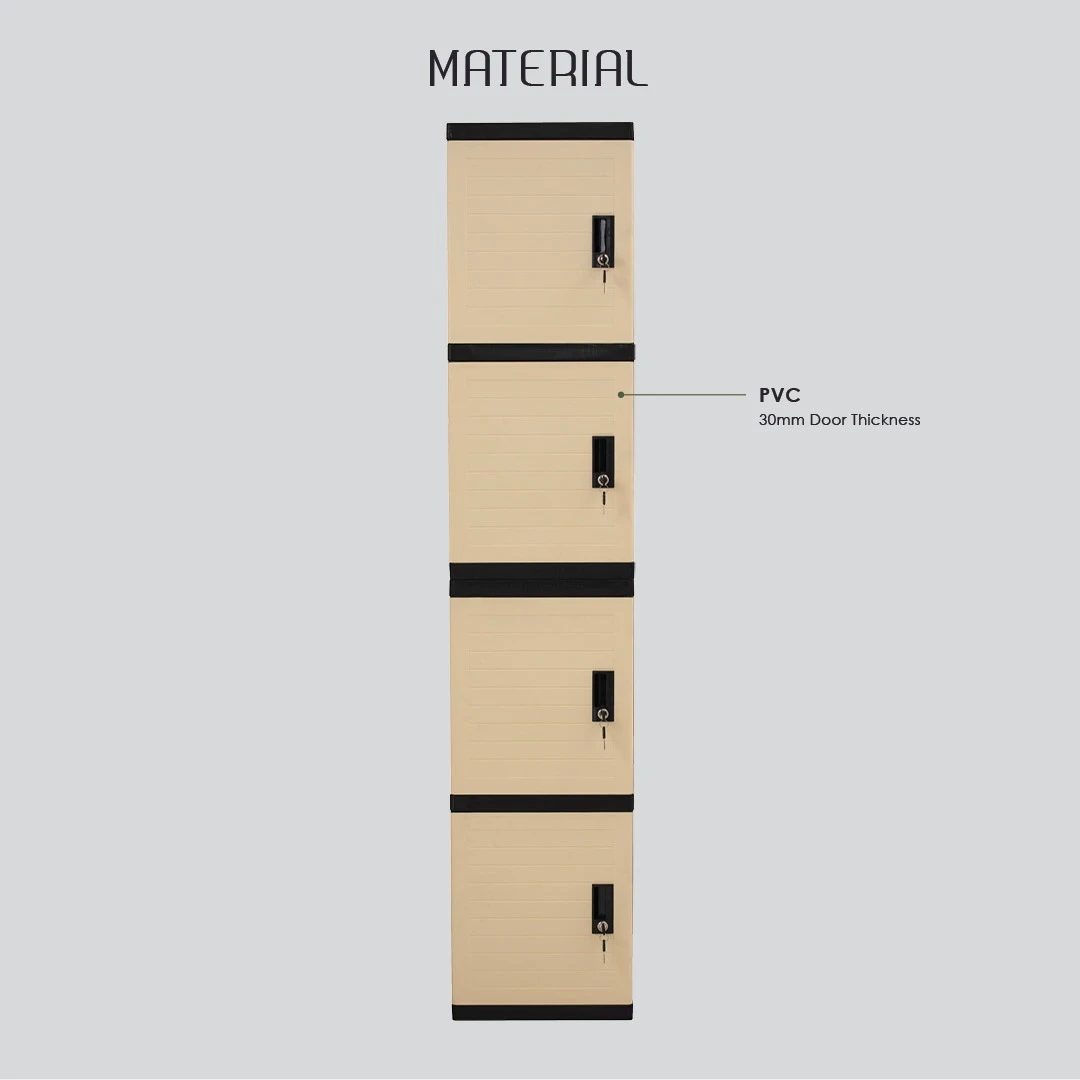 MATERIAL

PVC
30mm Door Thickness