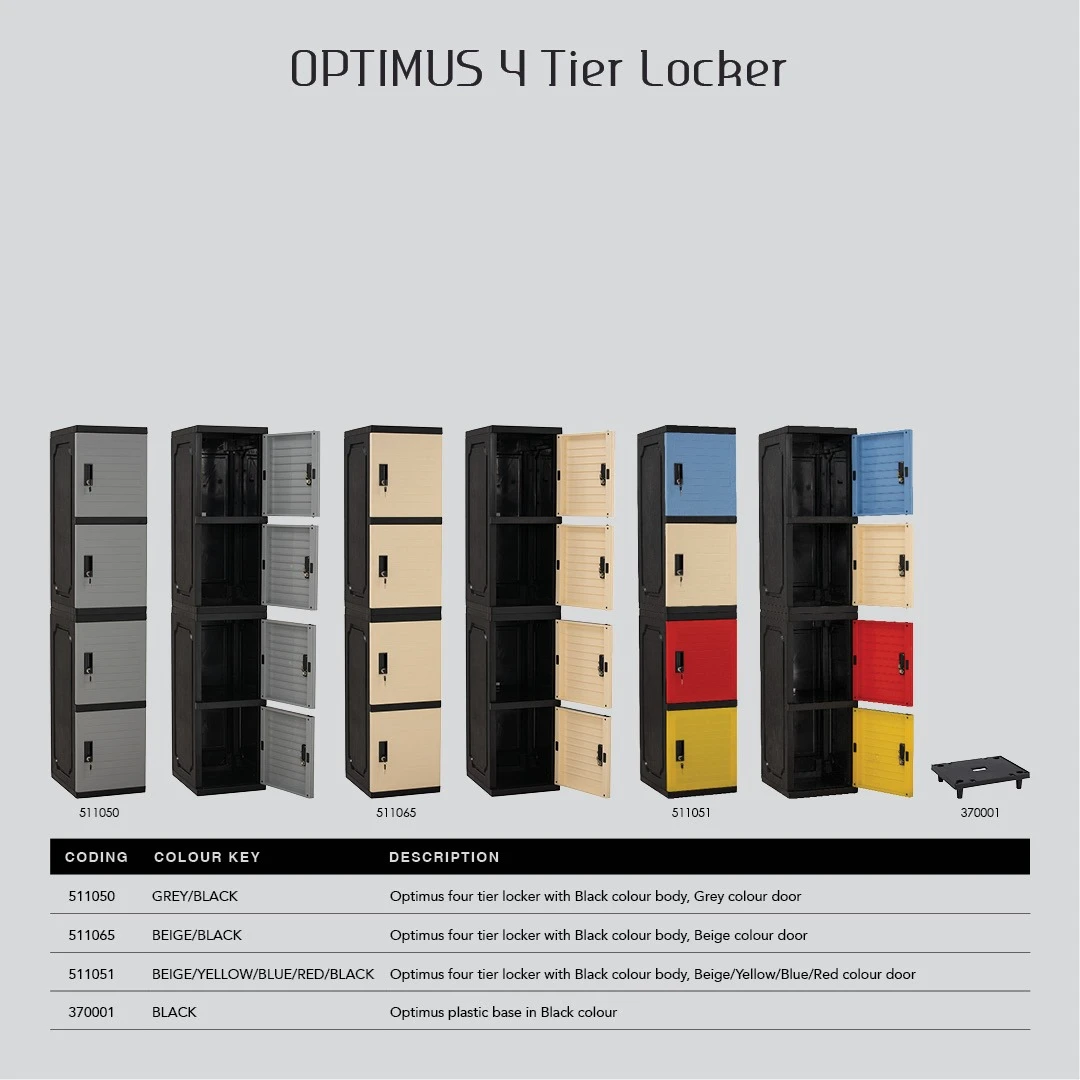 OPTIMUS 4 Tier Locker

511050

511065

511051

370001

| CODING | COLOUR KEY | DESCRIPTION |
|---|---|---|
| 511050 | GREY/BLACK | Optimus four tier locker with Black colour body, Grey colour door |
| 511065 | BEIGE/BLACK | Optimus four tier locker with Black colour body, Beige colour door |
| 511051 | BEIGE/YELLOW/BLUE/RED/BLACK | Optimus four tier locker with Black colour body, Beige/Yellow/Blue/Red colour door |
| 370001 | BLACK | Optimus plastic base in Black colour |