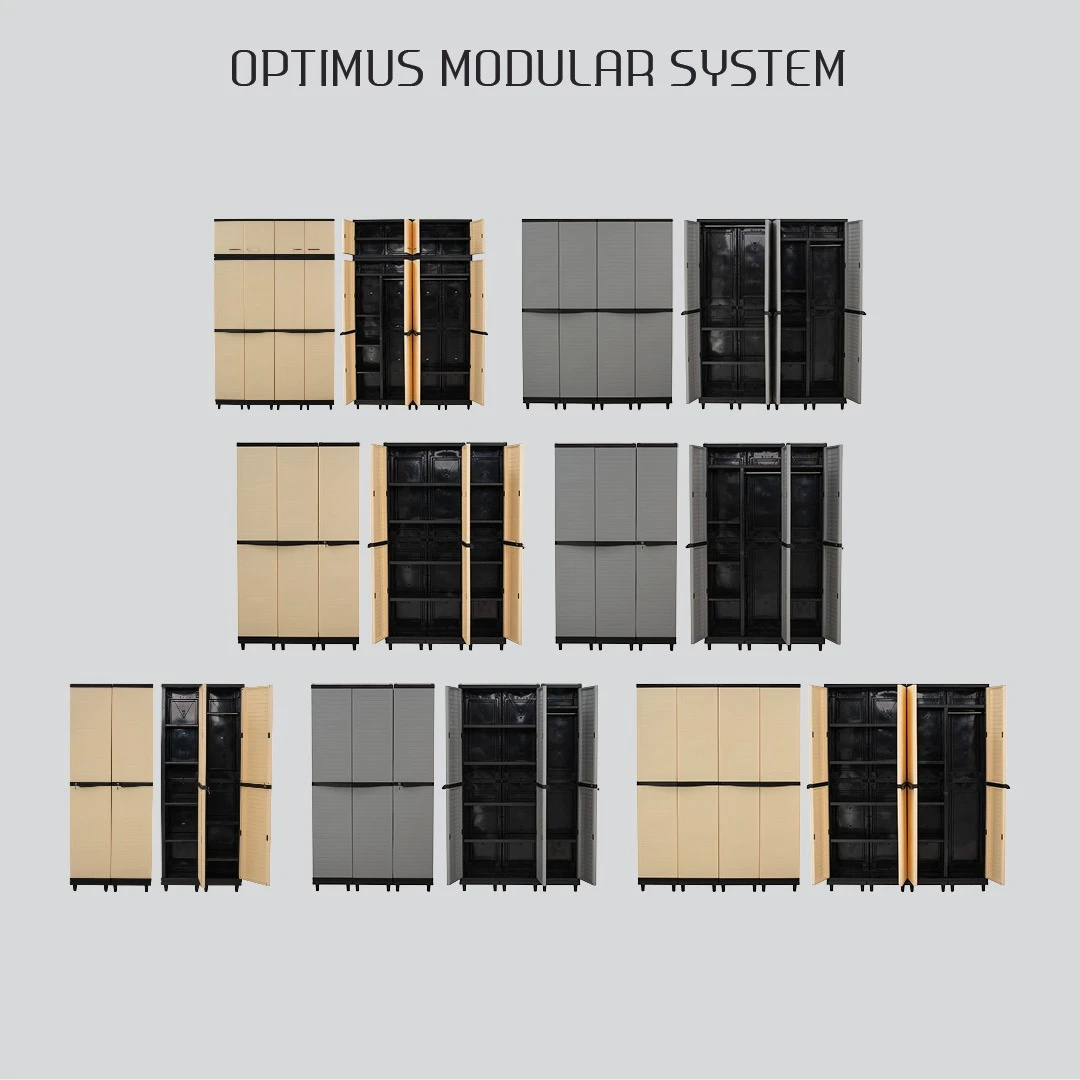 OPTIMUS MODULAR SYSTEM