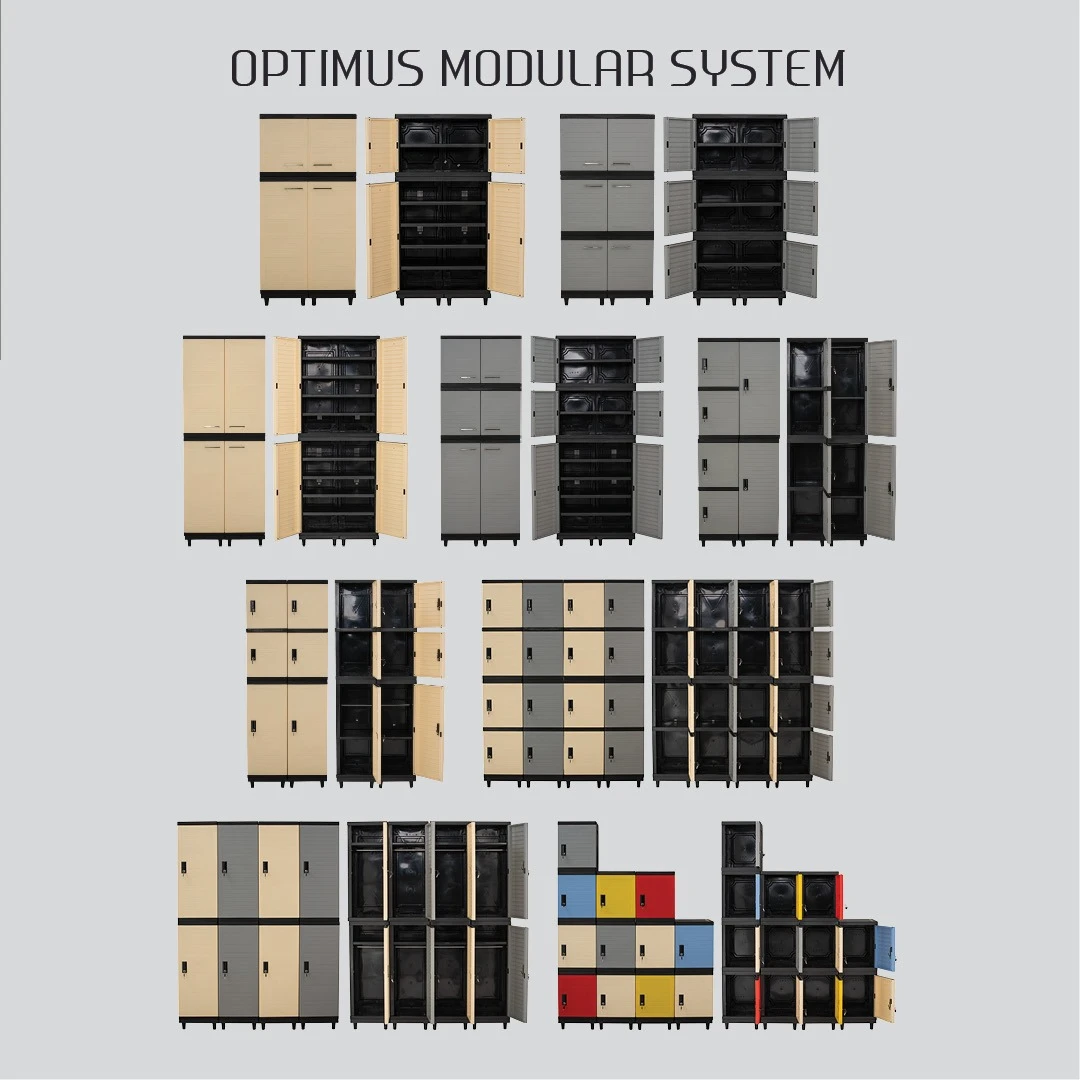 OPTIMUS MODULAR SYSTEM