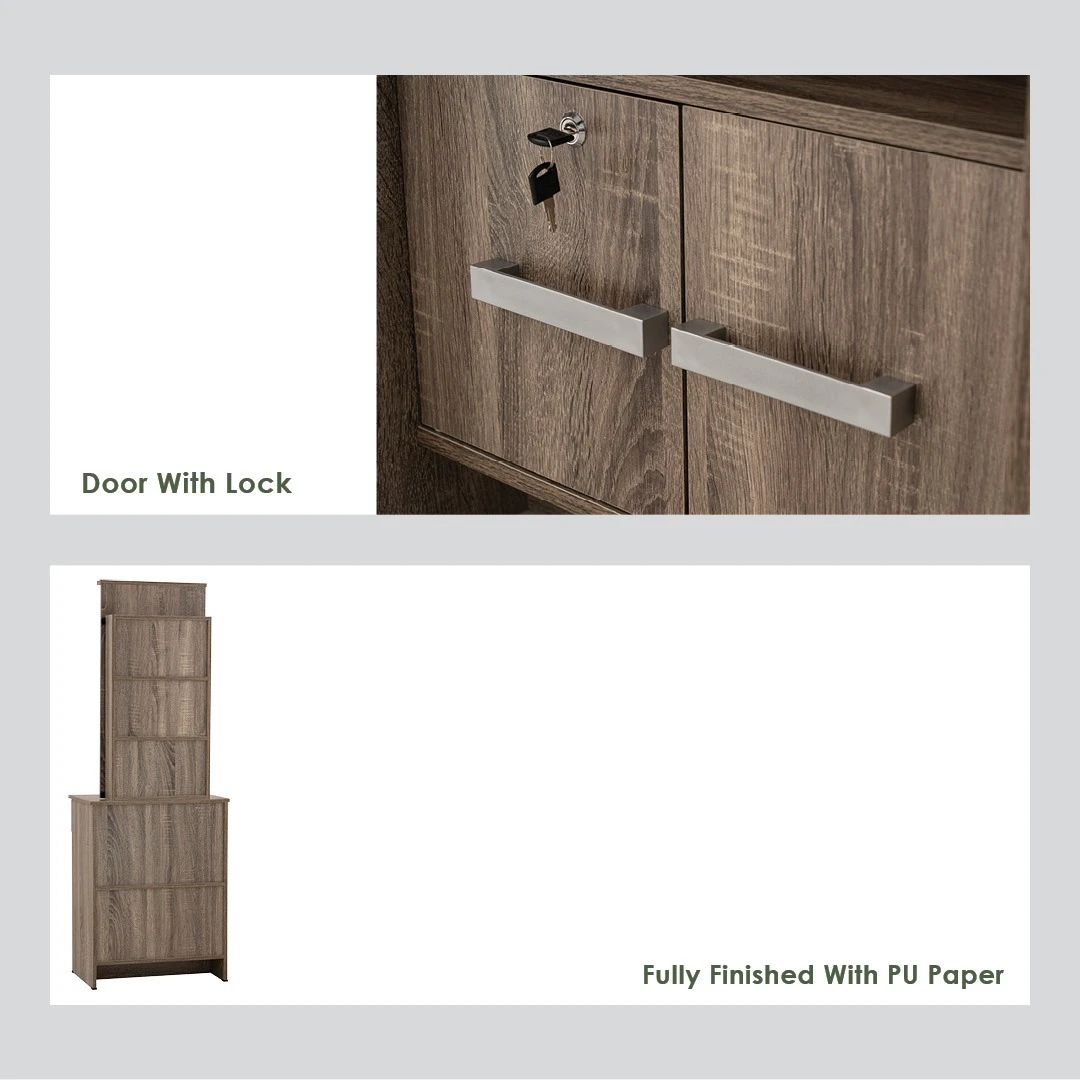 Door With Lock

Fully Finished With PU Paper