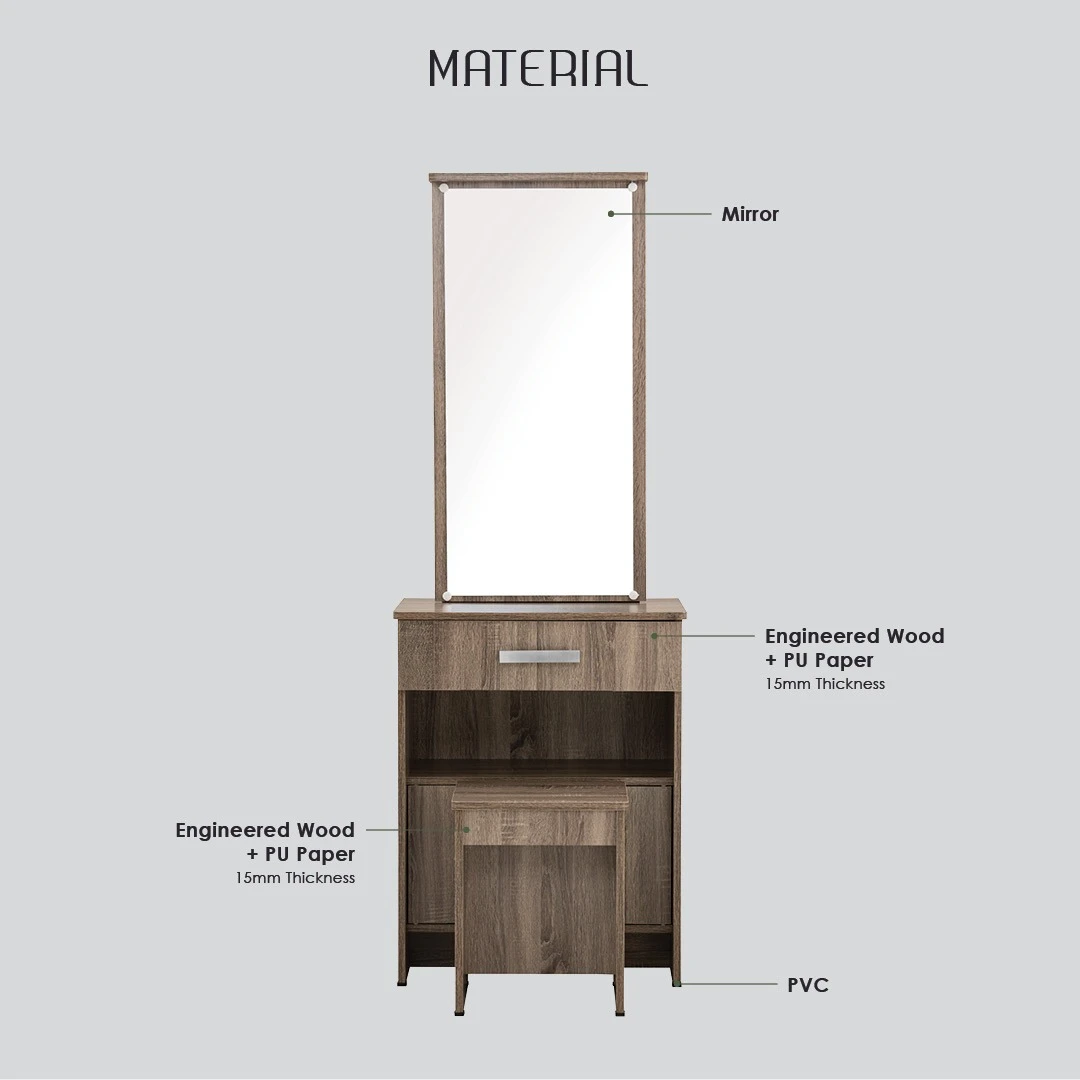 MATERIAL

Mirror

Engineered Wood
+ PU Paper
15mm Thickness

Engineered Wood
+ PU Paper
15mm Thickness

PVC