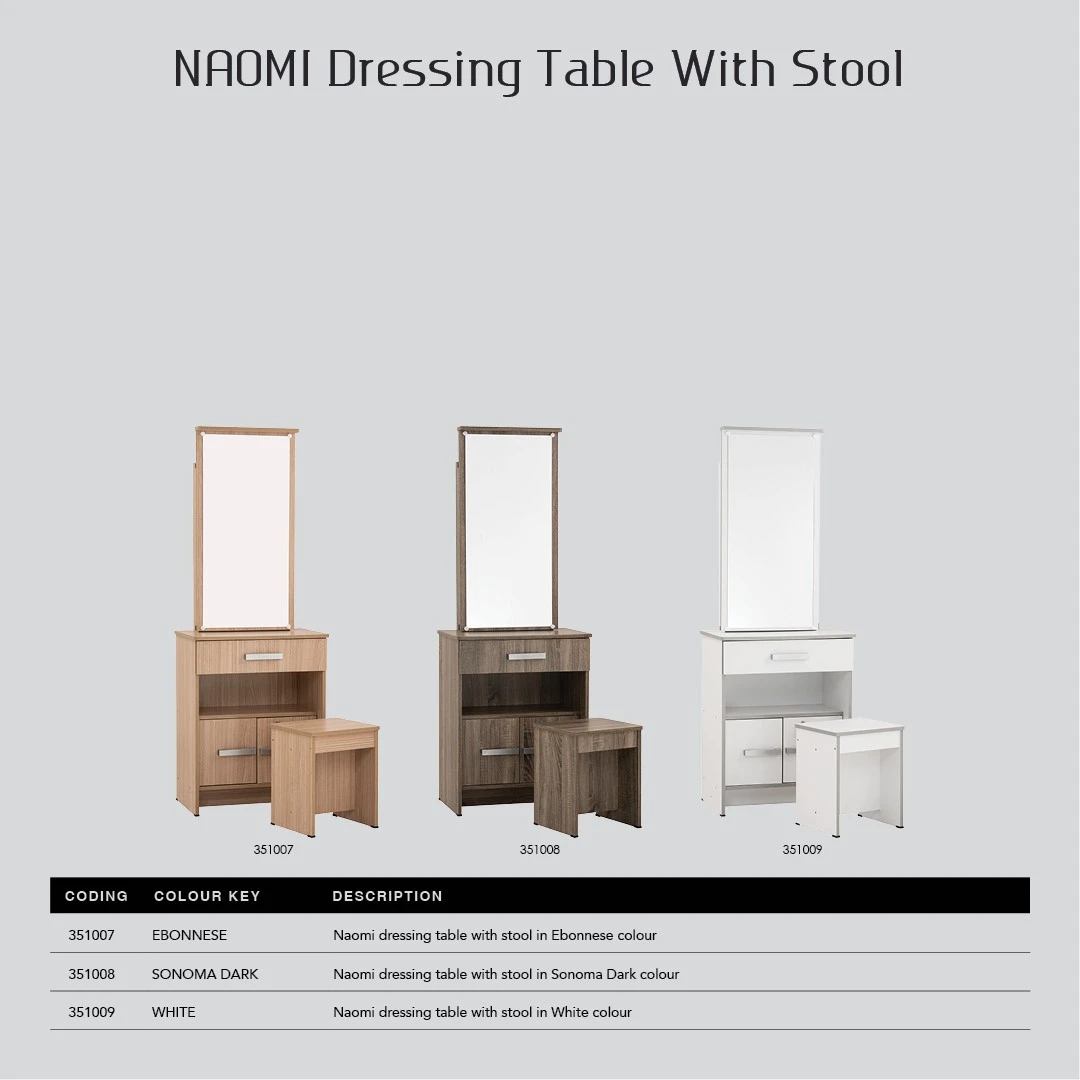 NAOMI Dressing Table With Stool

351007

351008

351009

| CODING | COLOUR KEY | DESCRIPTION |
|---|---|---|
| 351007 | EBONNESE | Naomi dressing table with stool in Ebonnese colour |
| 351008 | SONOMA DARK | Naomi dressing table with stool in Sonoma Dark colour |
| 351009 | WHITE | Naomi dressing table with stool in White colour |