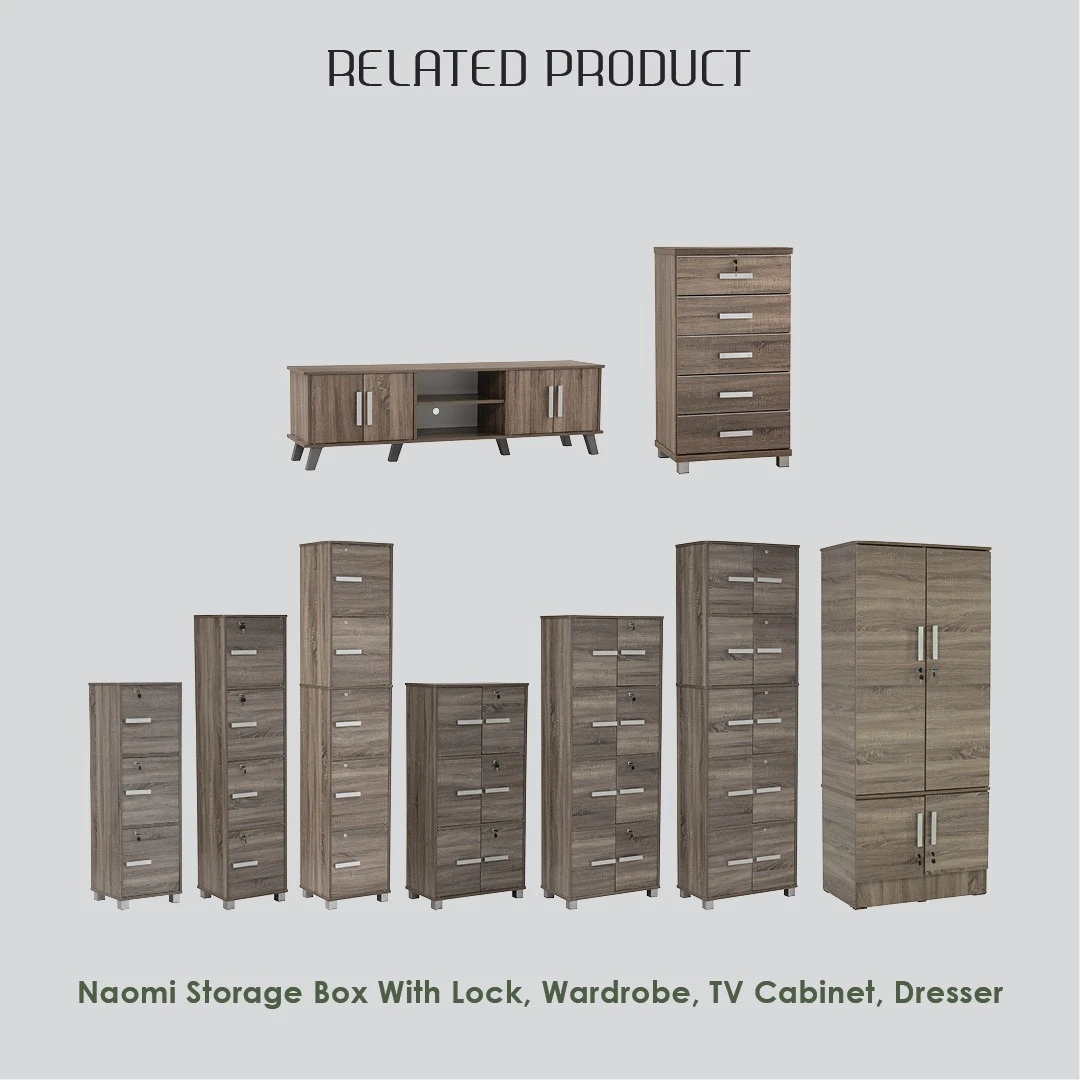 RELATED PRODUCT

Naomi Storage Box With Lock, Wardrobe, TV Cabinet, Dresser