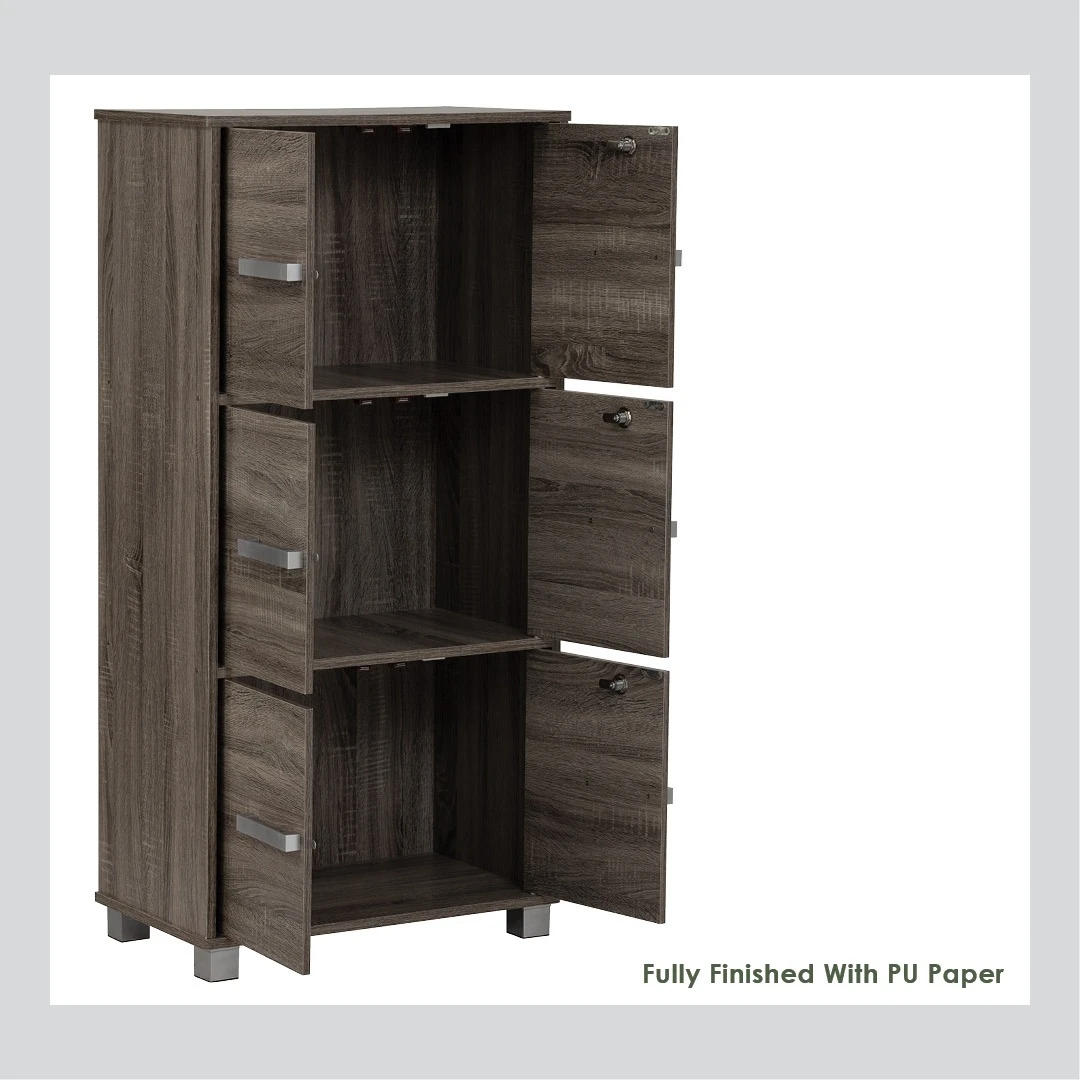 Fully Finished With PU Paper