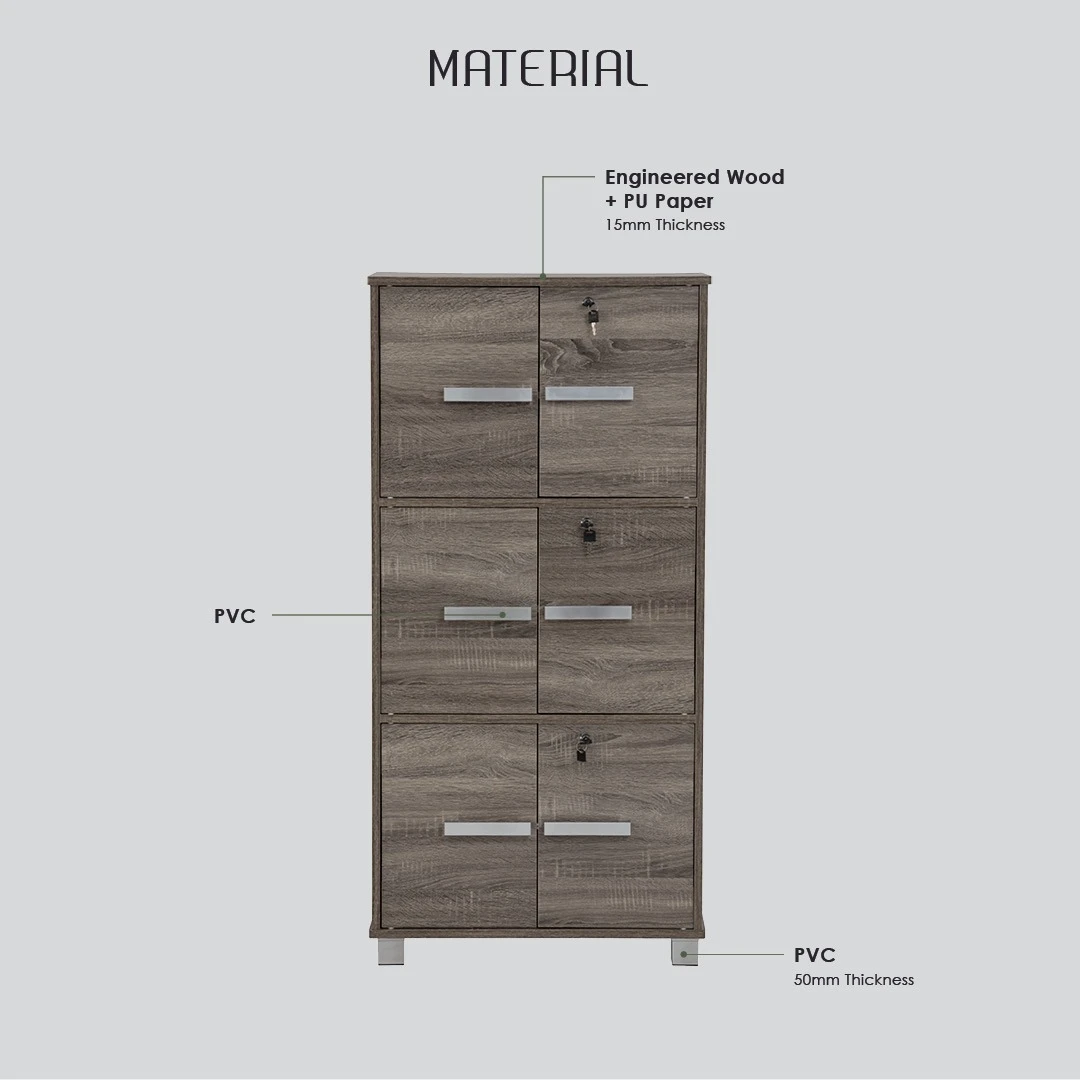 MATERIAL

Engineered Wood
+ PU Paper
15mm Thickness

PVC

PVC
50mm Thickness