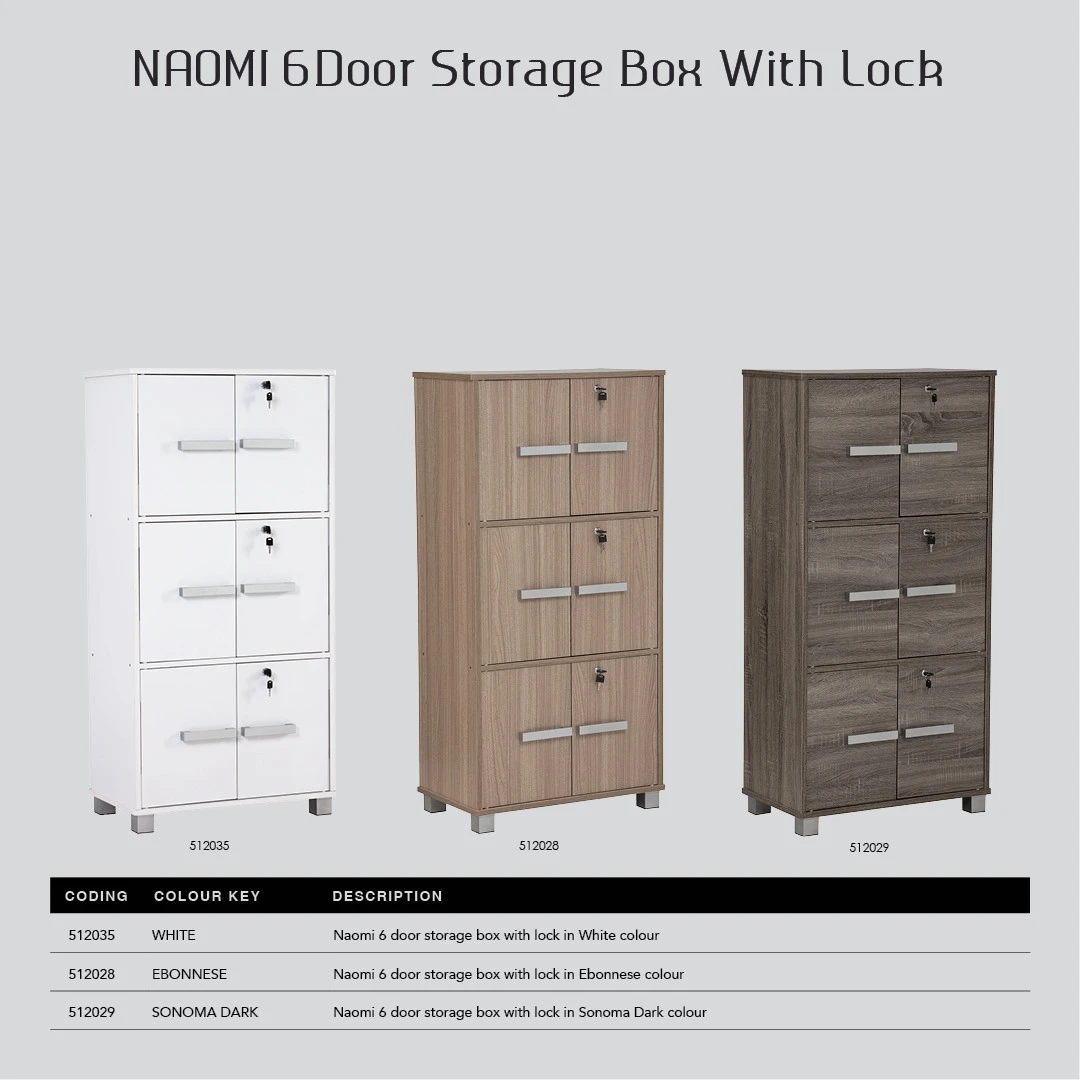 NAOMI 6Door Storage Box With Lock

512035

512028

512029

| CODING | COLOUR KEY | DESCRIPTION |
|---|---|---|
| 512035 | WHITE | Naomi 6 door storage box with lock in White colour |
| 512028 | EBONNESE | Naomi 6 door storage box with lock in Ebonnese colour |
| 512029 | SONOMA DARK | Naomi 6 door storage box with lock in Sonoma Dark colour |