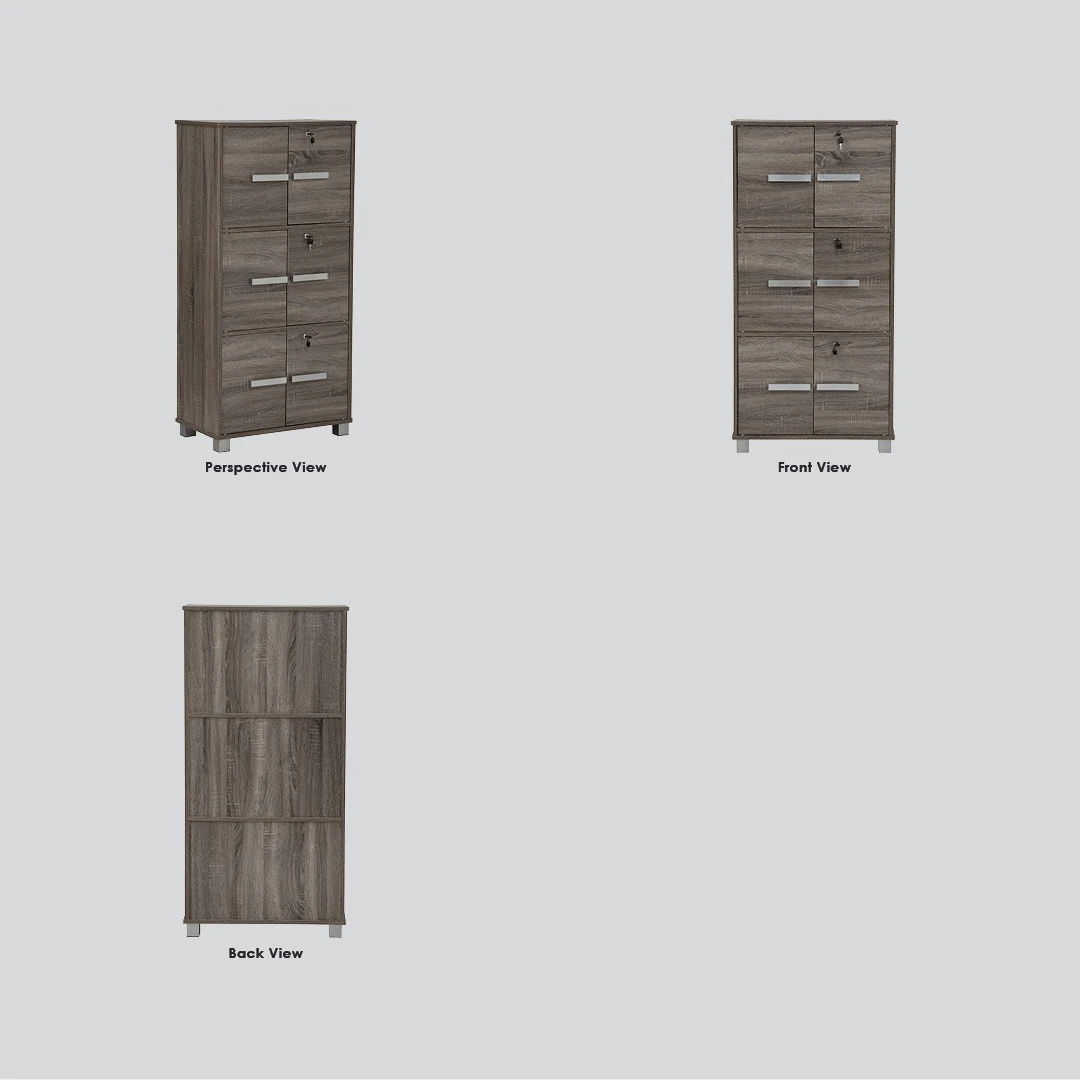 Perspective View

Front View

Back View