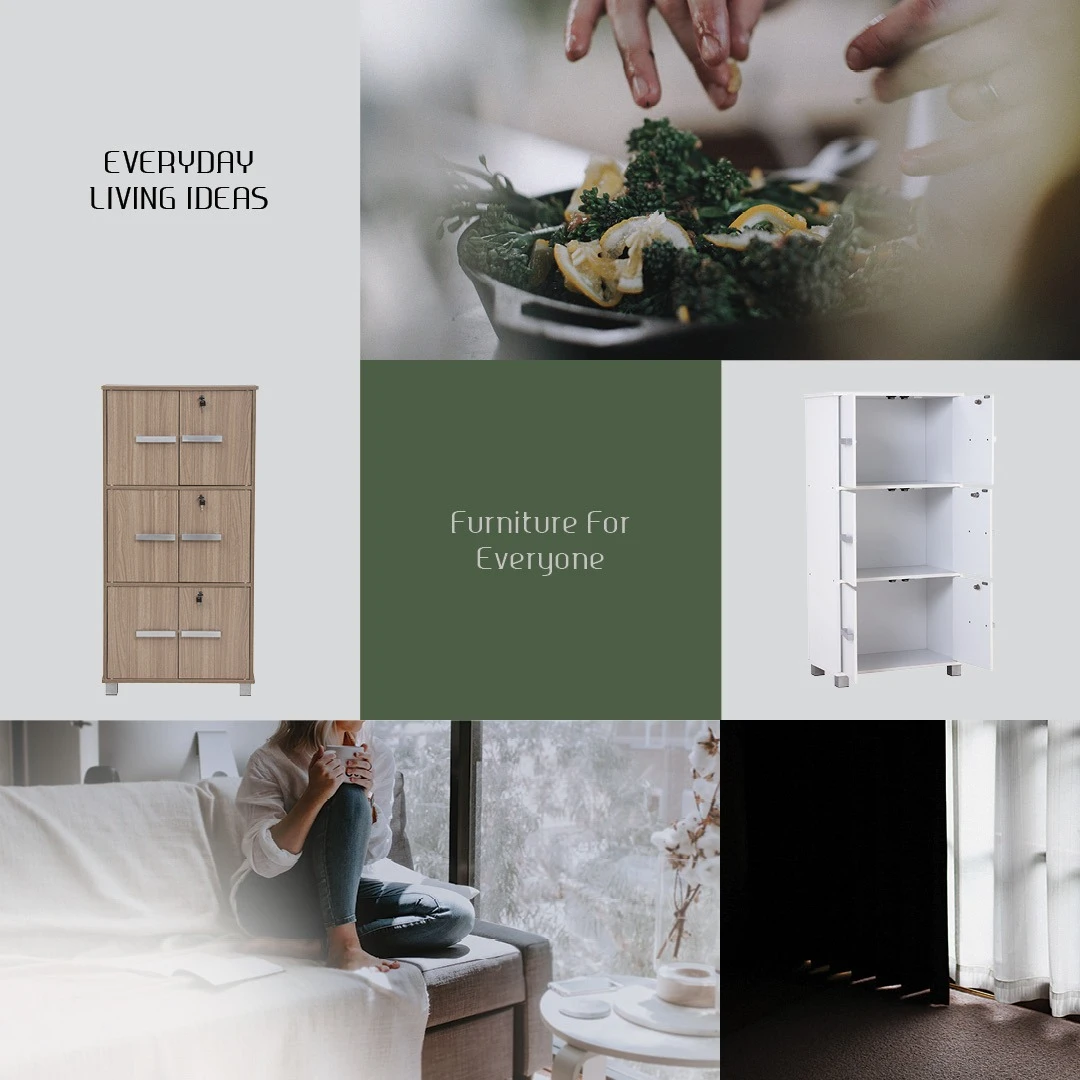 EVERYDAY
LIVING IDEAS

Furniture For
Everyone