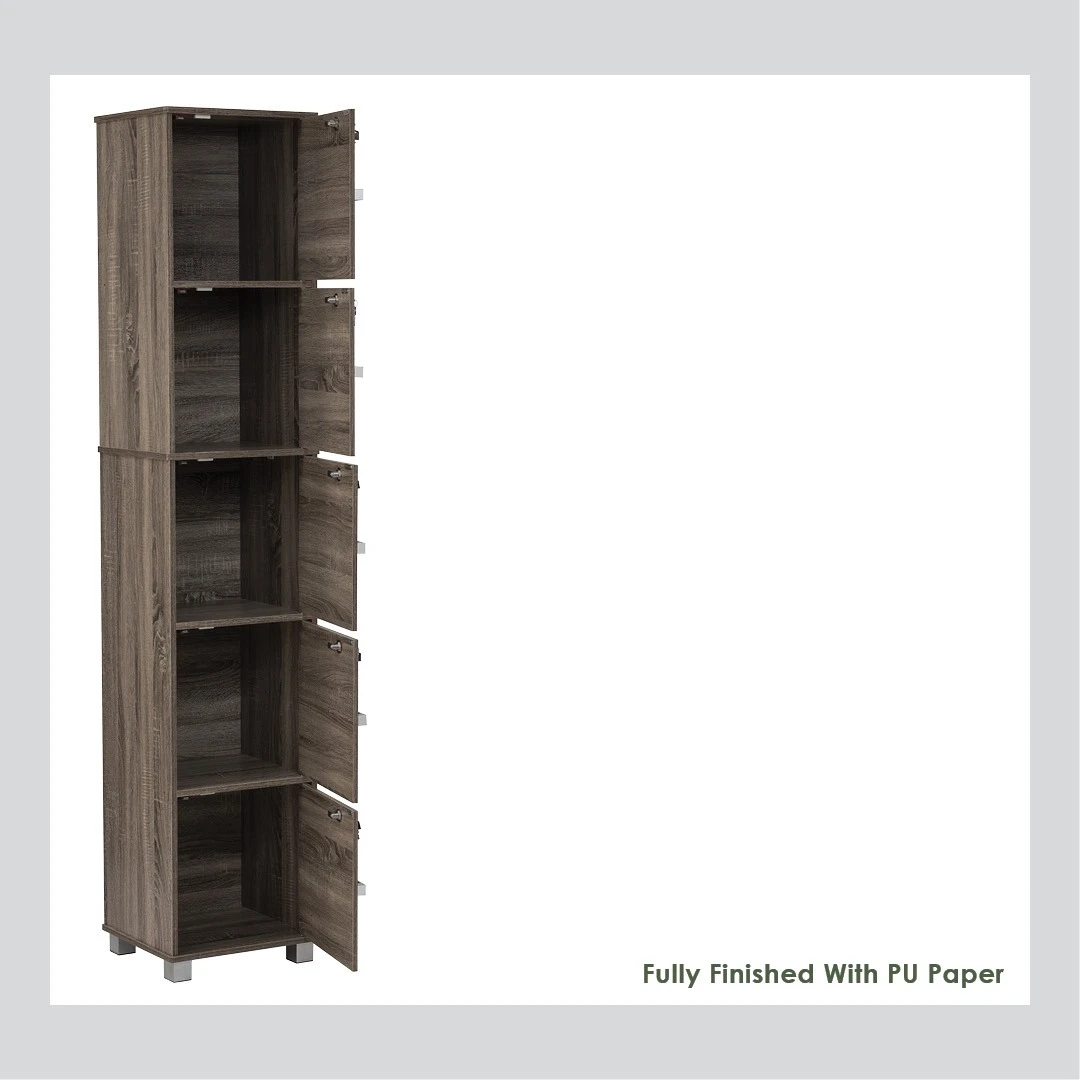 Fully Finished With PU Paper