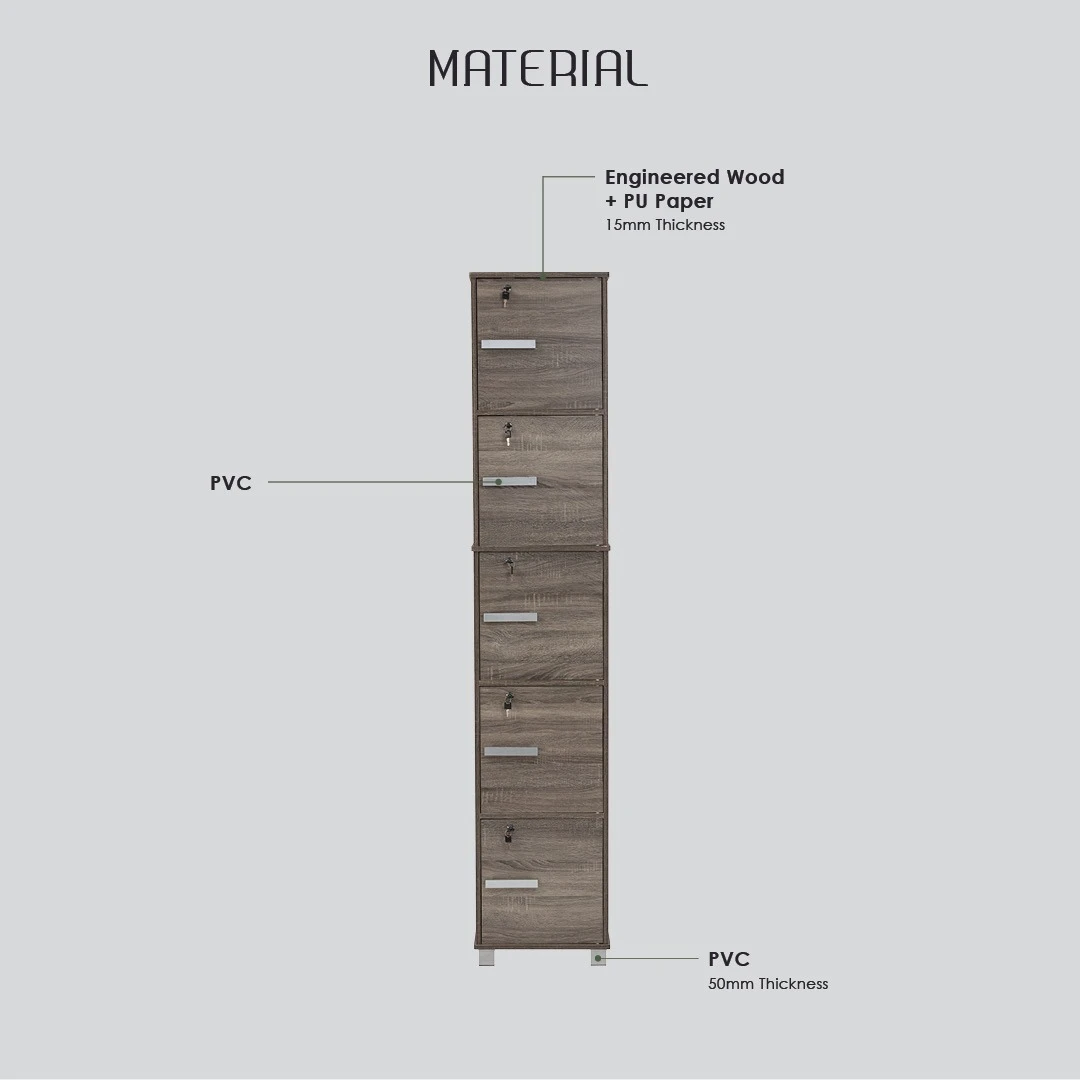 MATERIAL

Engineered Wood
+ PU Paper
15mm Thickness

PVC

PVC
50mm Thickness