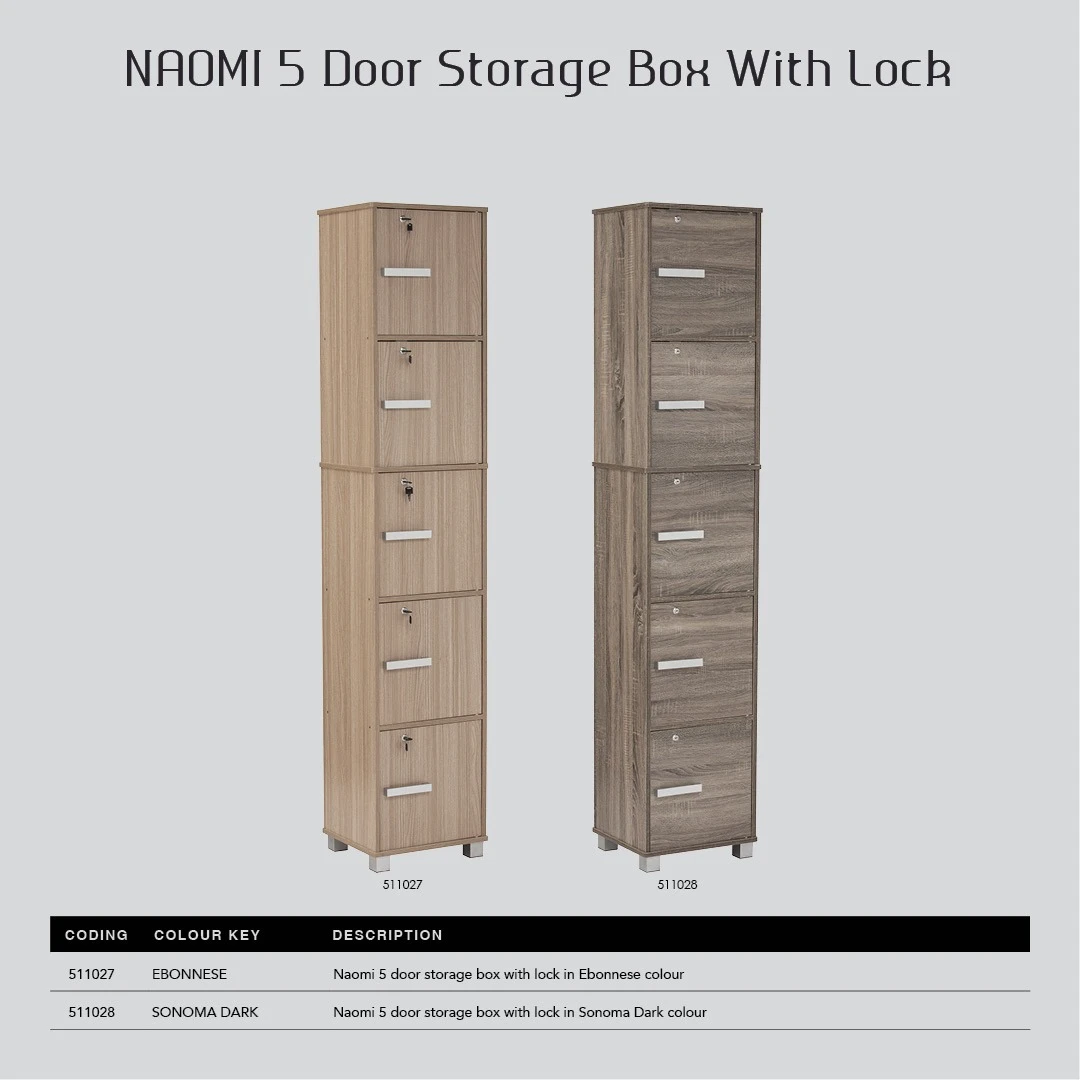 NAOMI 5 Door Storage Box With Lock

511027

511028

| CODING | COLOUR KEY | DESCRIPTION |
|---|---|---|
| 511027 | EBONNESE | Naomi 5 door storage box with lock in Ebonnese colour |
| 511028 | SONOMA DARK | Naomi 5 door storage box with lock in Sonoma Dark colour |