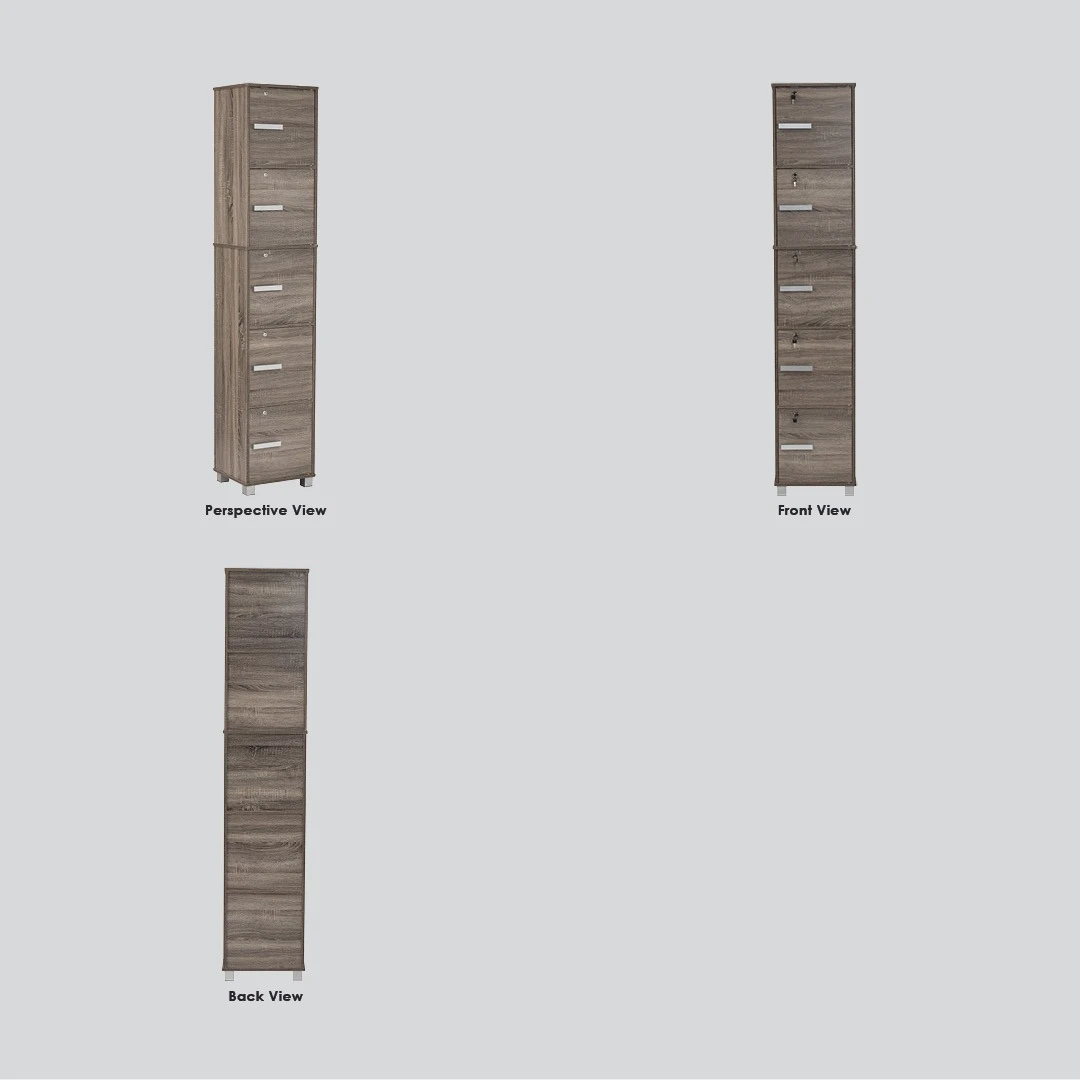 Perspective View

Front View

Back View