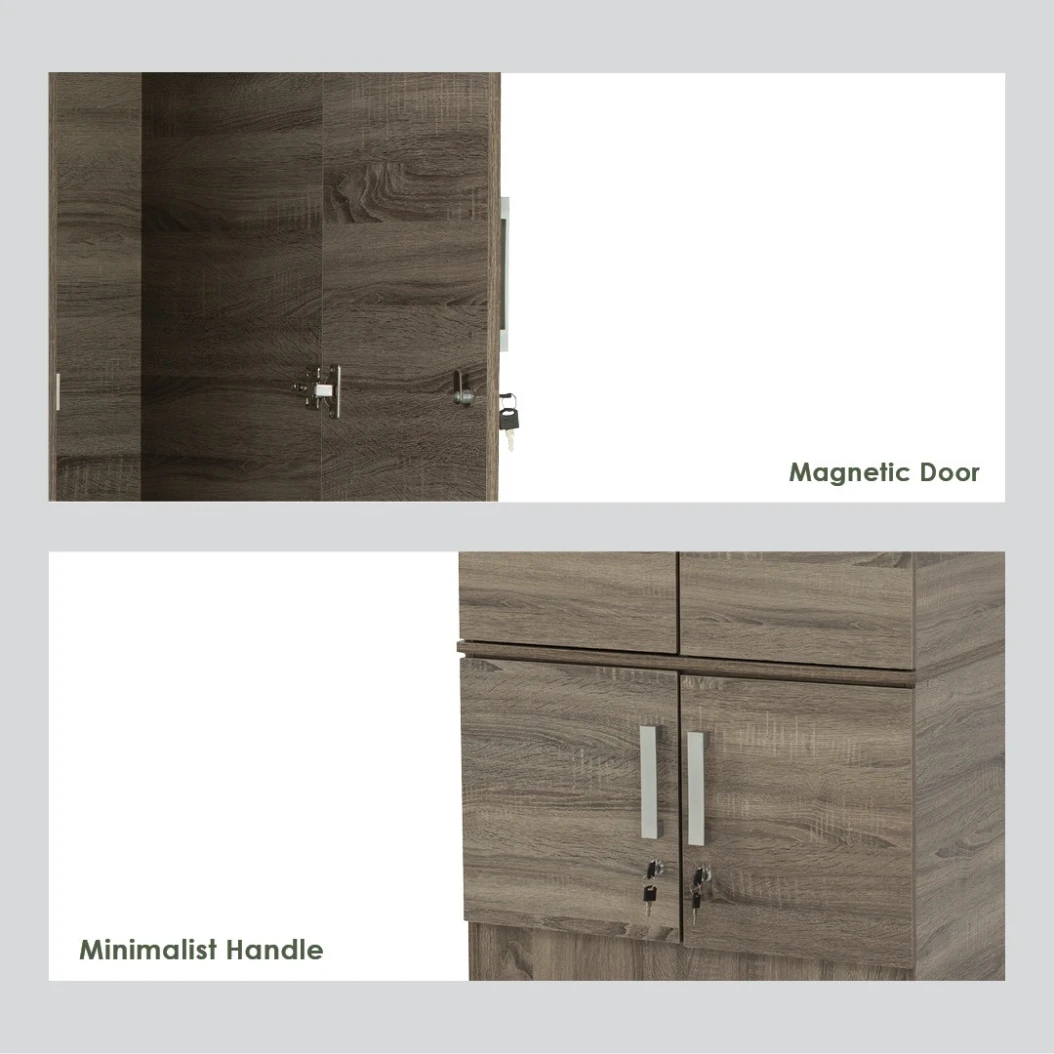 Magnetic Door

Minimalist Handle