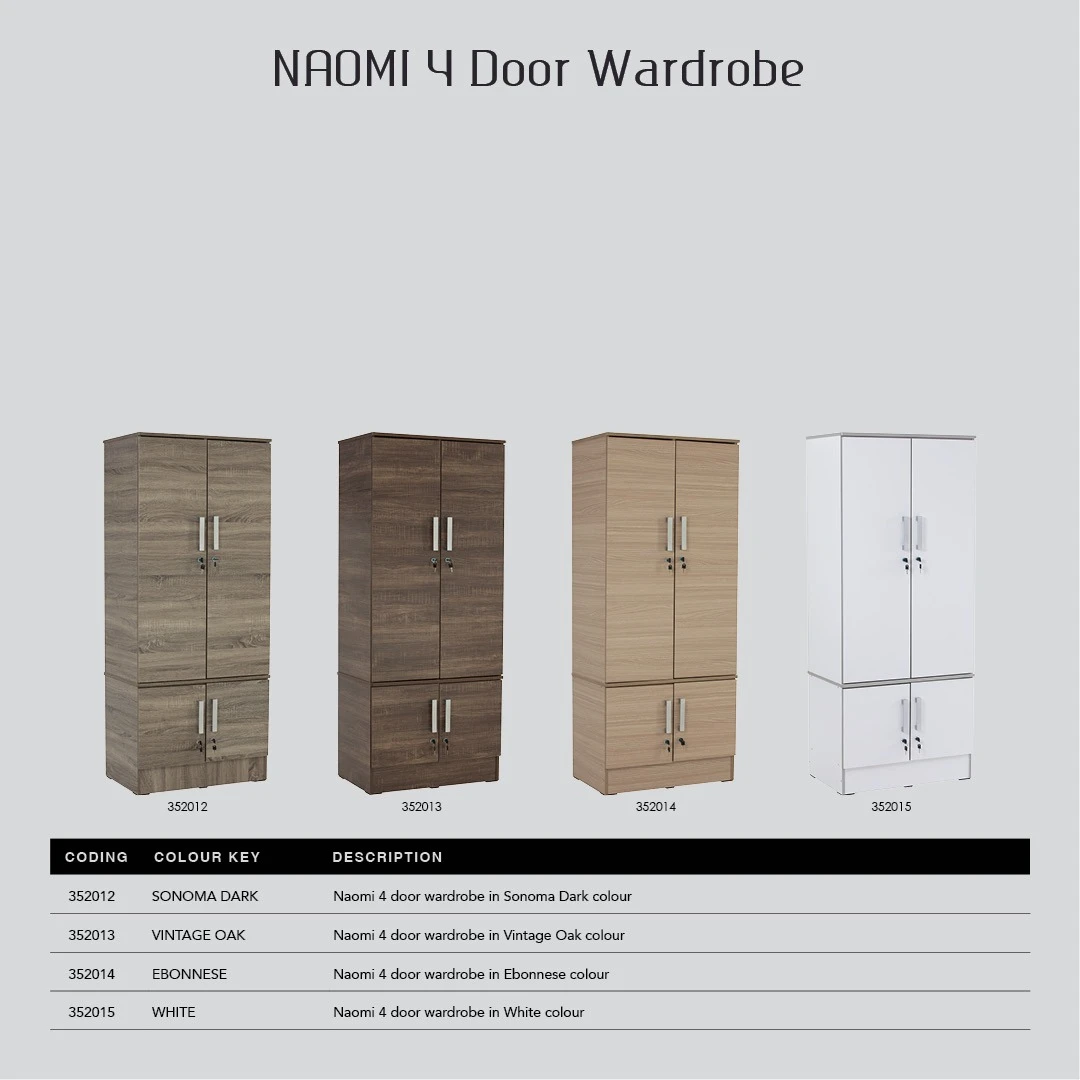 NAOMI 4 Door Wardrobe

352012

352013

352014

352015

| CODING | COLOUR KEY | DESCRIPTION |
|---|---|---|
| 352012 | SONOMA DARK | Naomi 4 door wardrobe in Sonoma Dark colour |
| 352013 | VINTAGE OAK | Naomi 4 door wardrobe in Vintage Oak colour |
| 352014 | EBONNESE | Naomi 4 door wardrobe in Ebonnese colour |
| 352015 | WHITE | Naomi 4 door wardrobe in White colour |