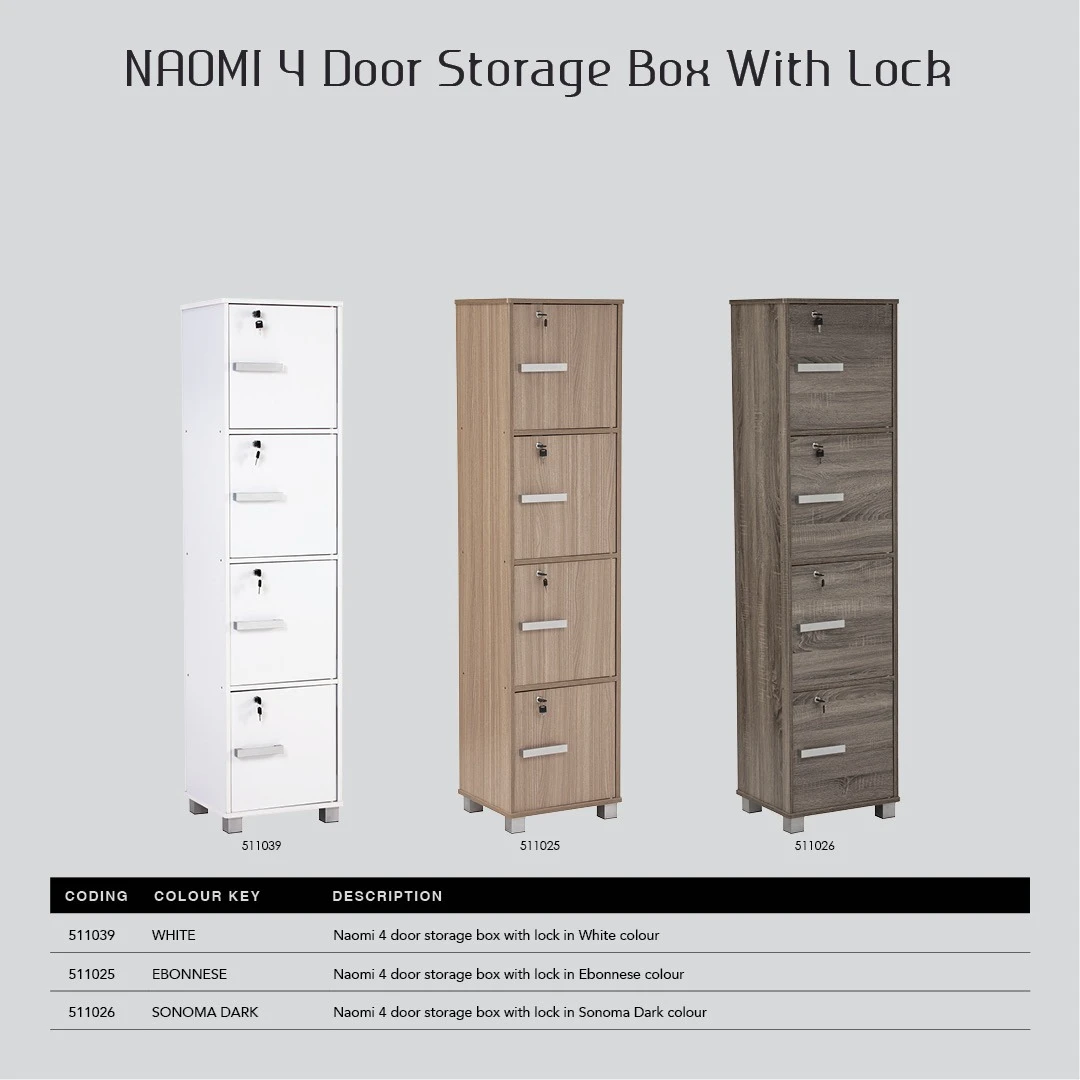 NAOMI 4 Door Storage Box With Lock

511039

511025

511026

| CODING | COLOUR KEY | DESCRIPTION |
|---|---|---|
| 511039 | WHITE | Naomi 4 door storage box with lock in White colour |
| 511025 | EBONNESE | Naomi 4 door storage box with lock in Ebonnese colour |
| 511026 | SONOMA DARK | Naomi 4 door storage box with lock in Sonoma Dark colour |