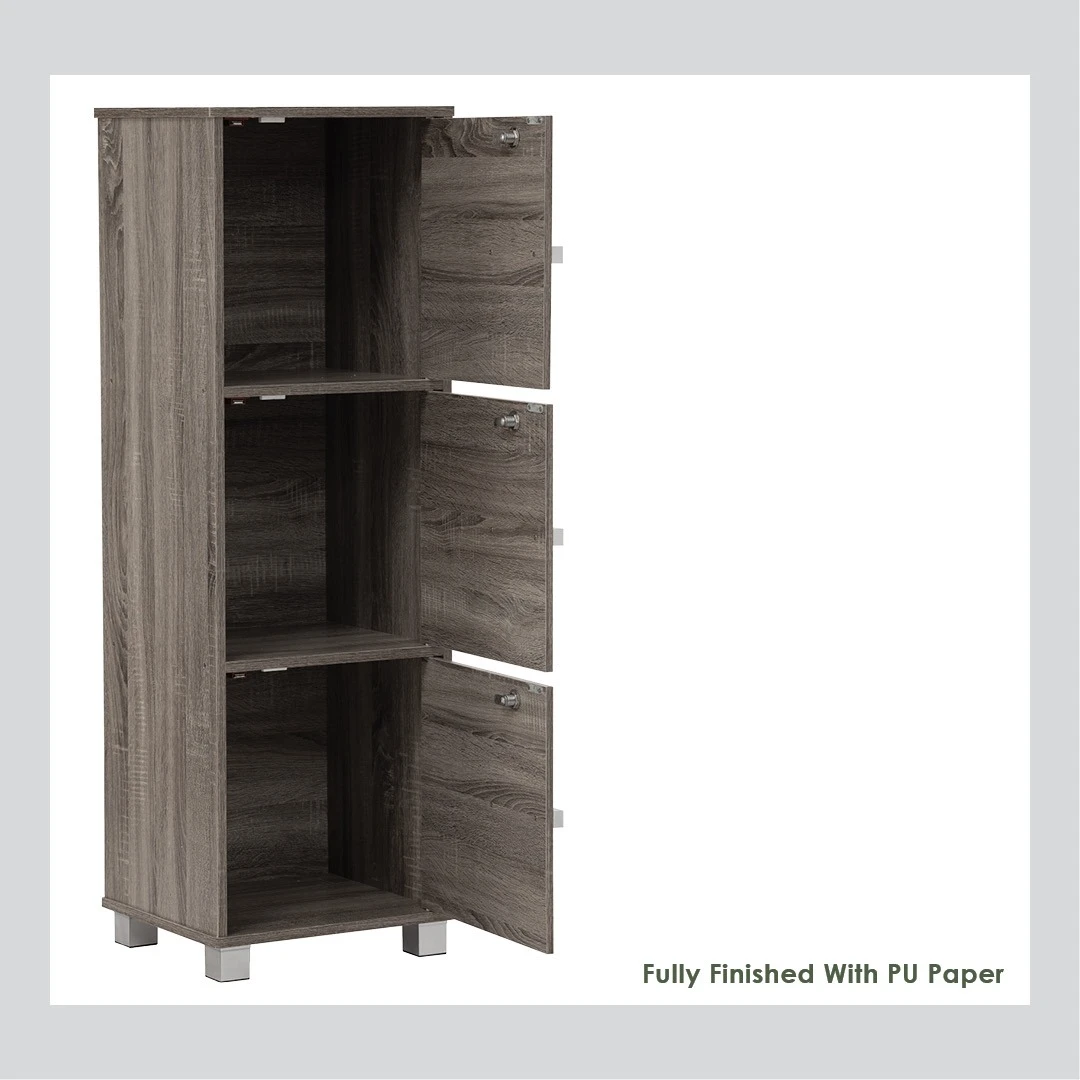 Fully Finished With PU Paper