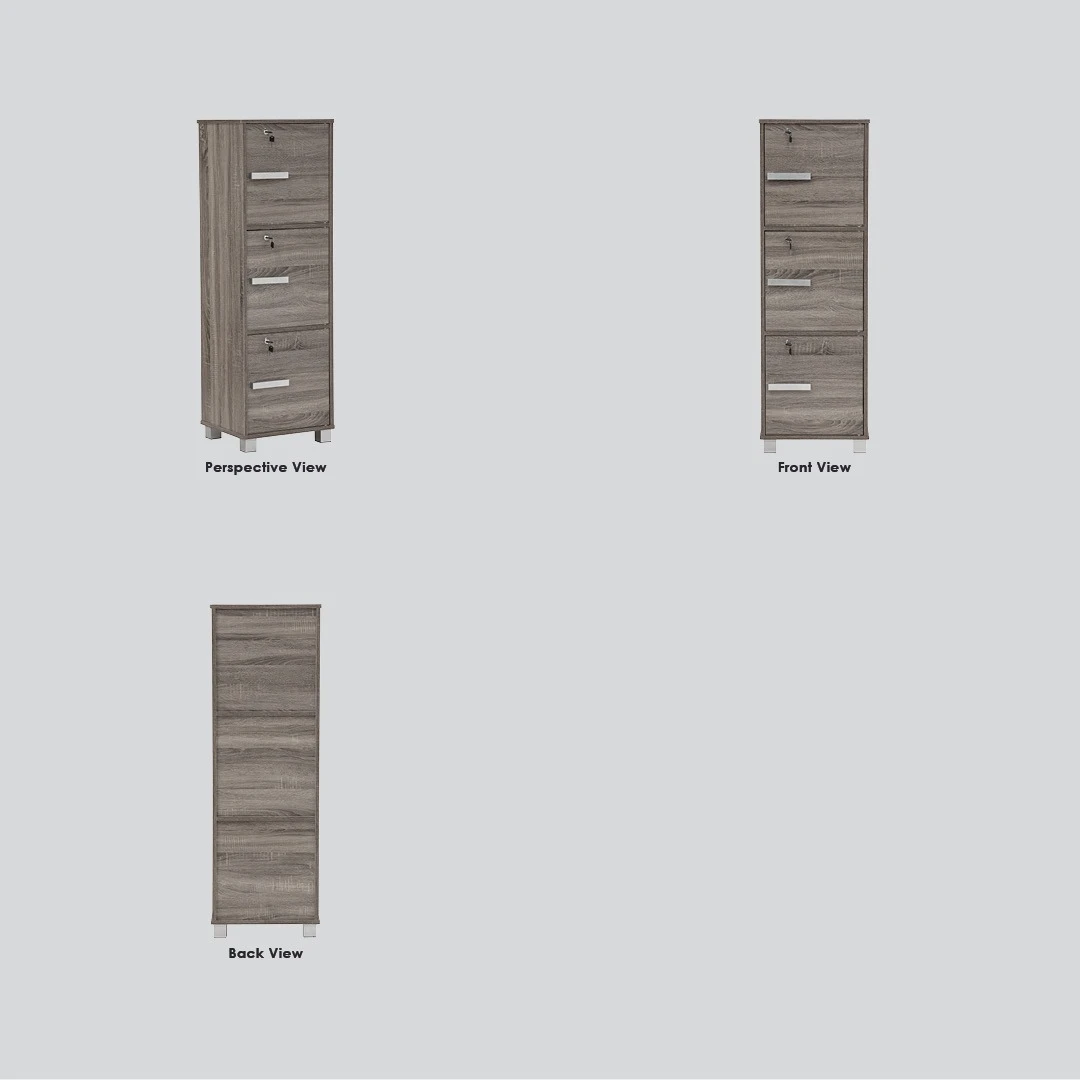 Perspective View

Front View

Back View