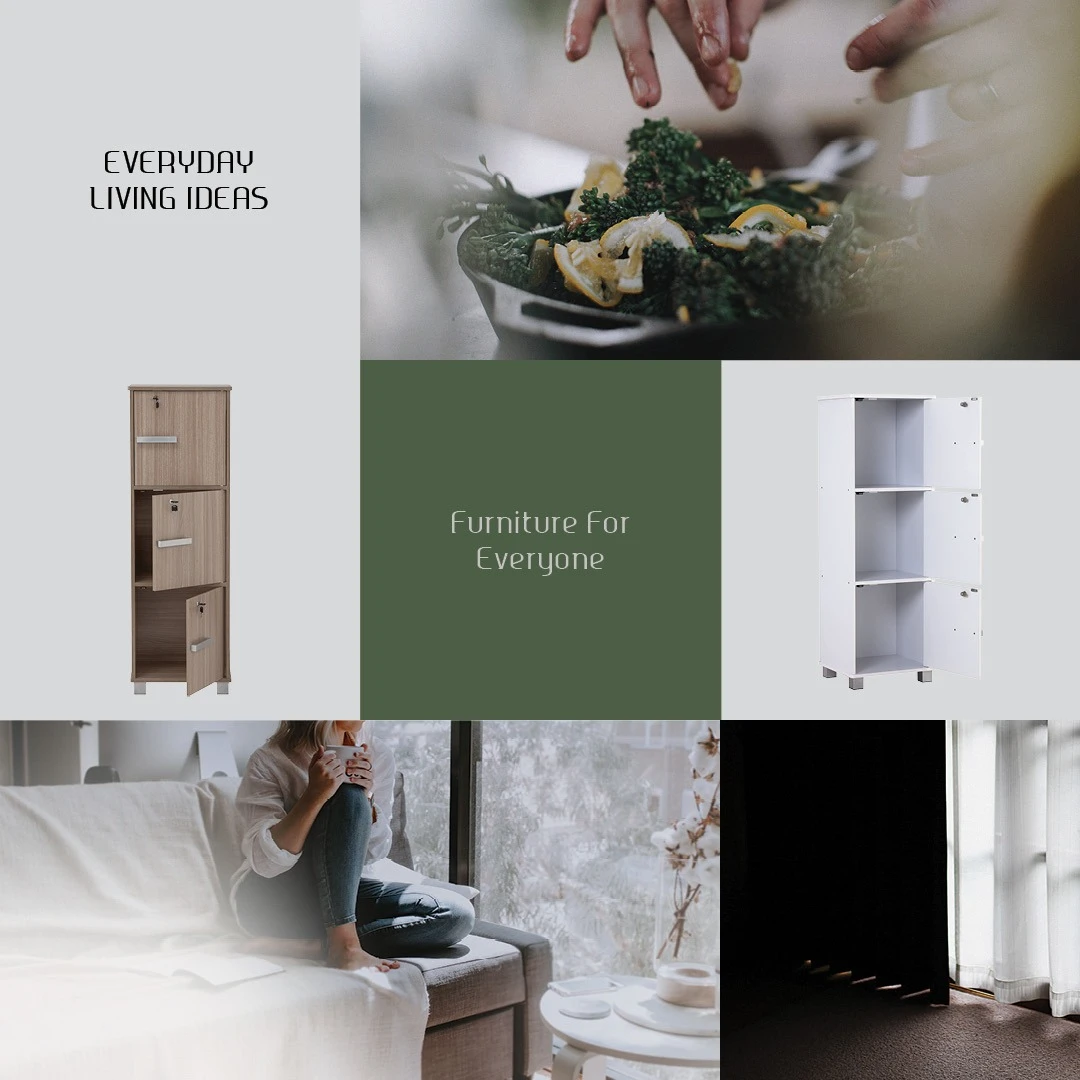 EVERYDAY LIVING IDEAS

Furniture For Everyone