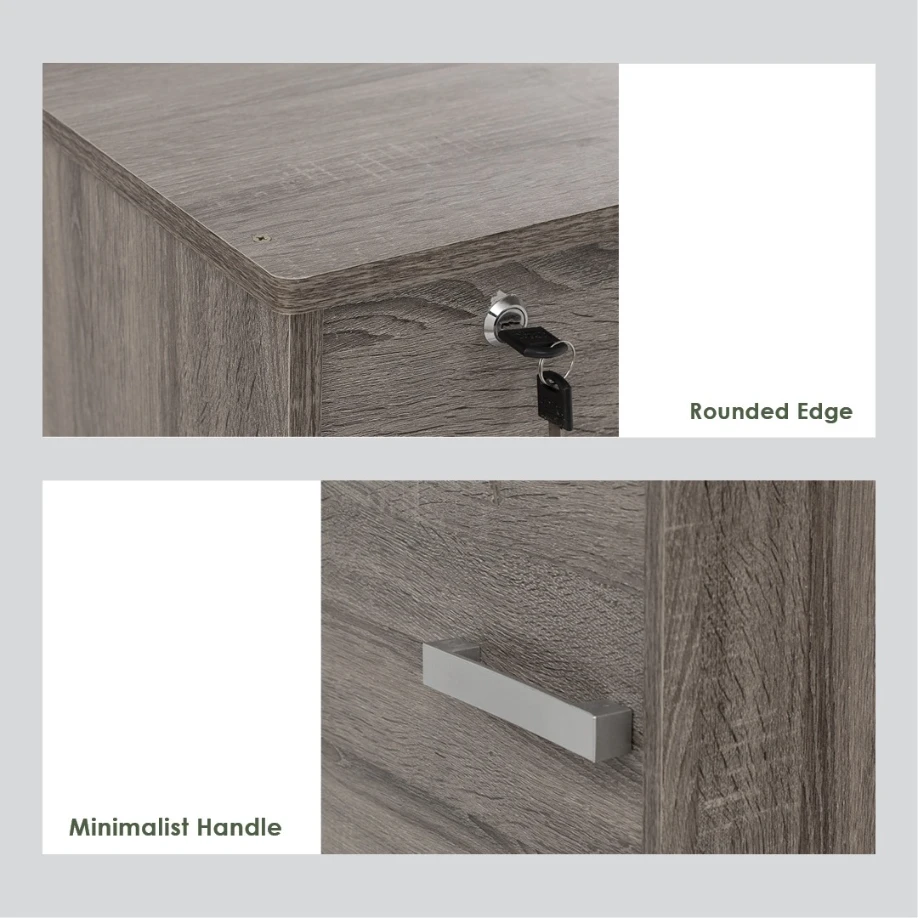 Rounded Edge

Minimalist Handle