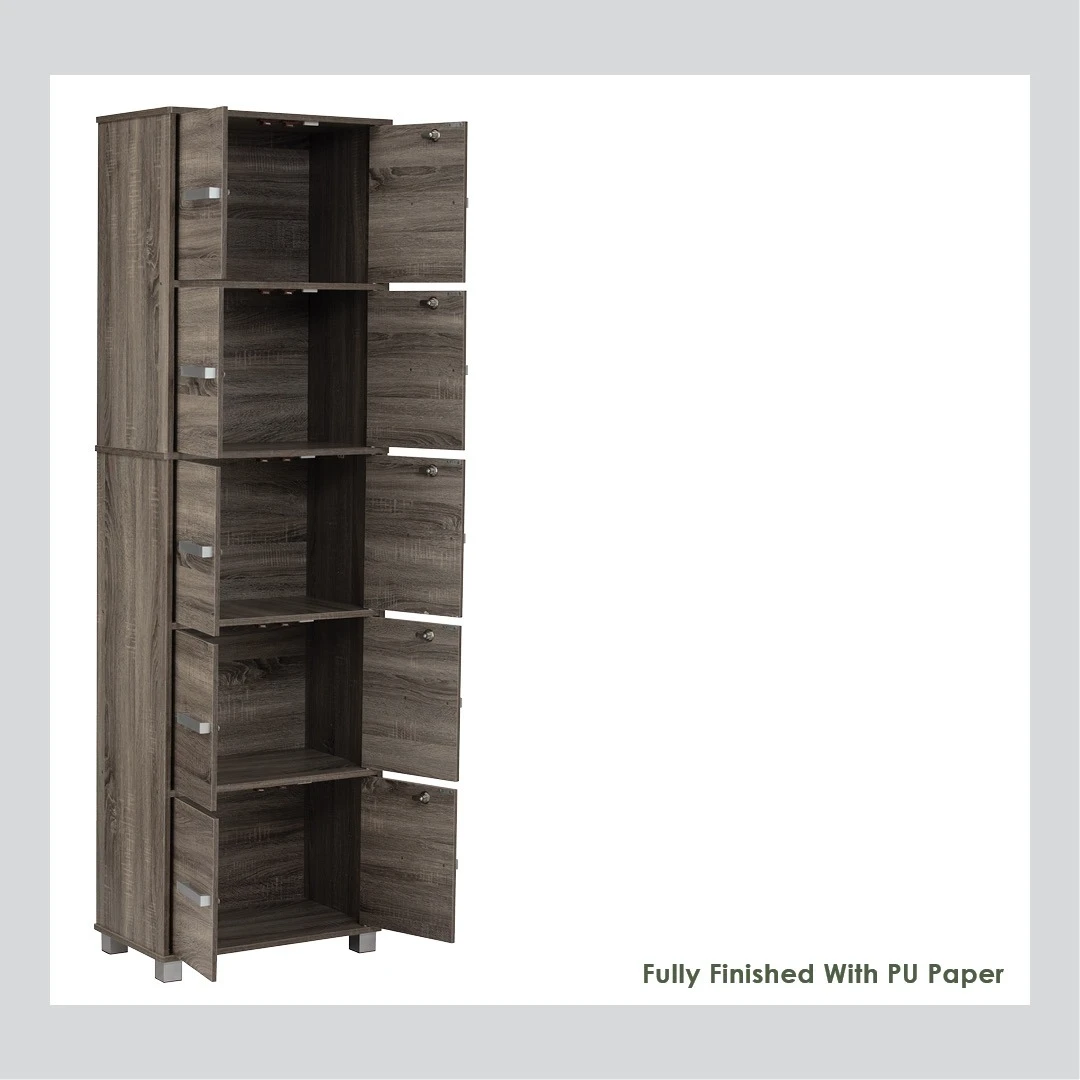 Fully Finished With PU Paper