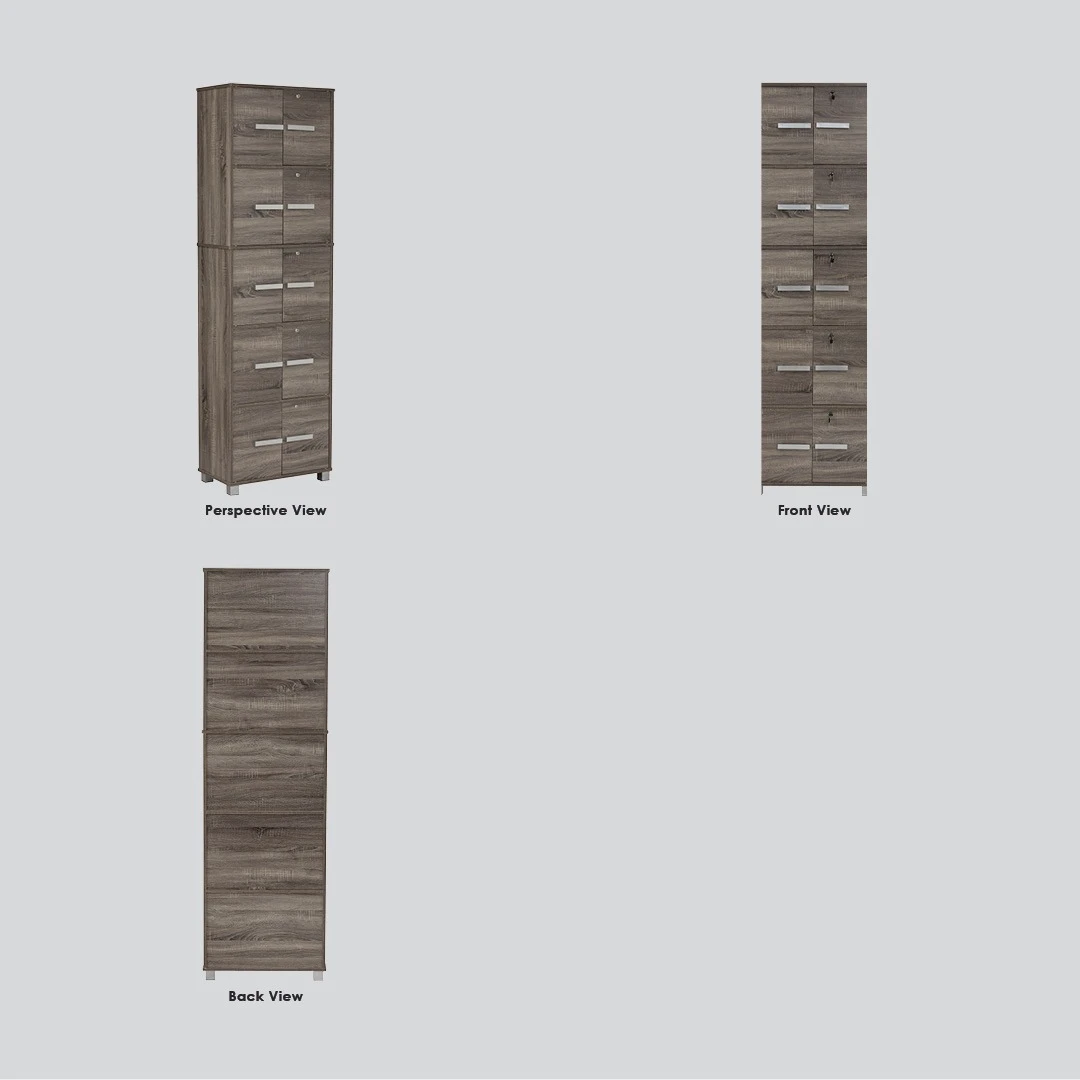 Perspective View

Front View

Back View