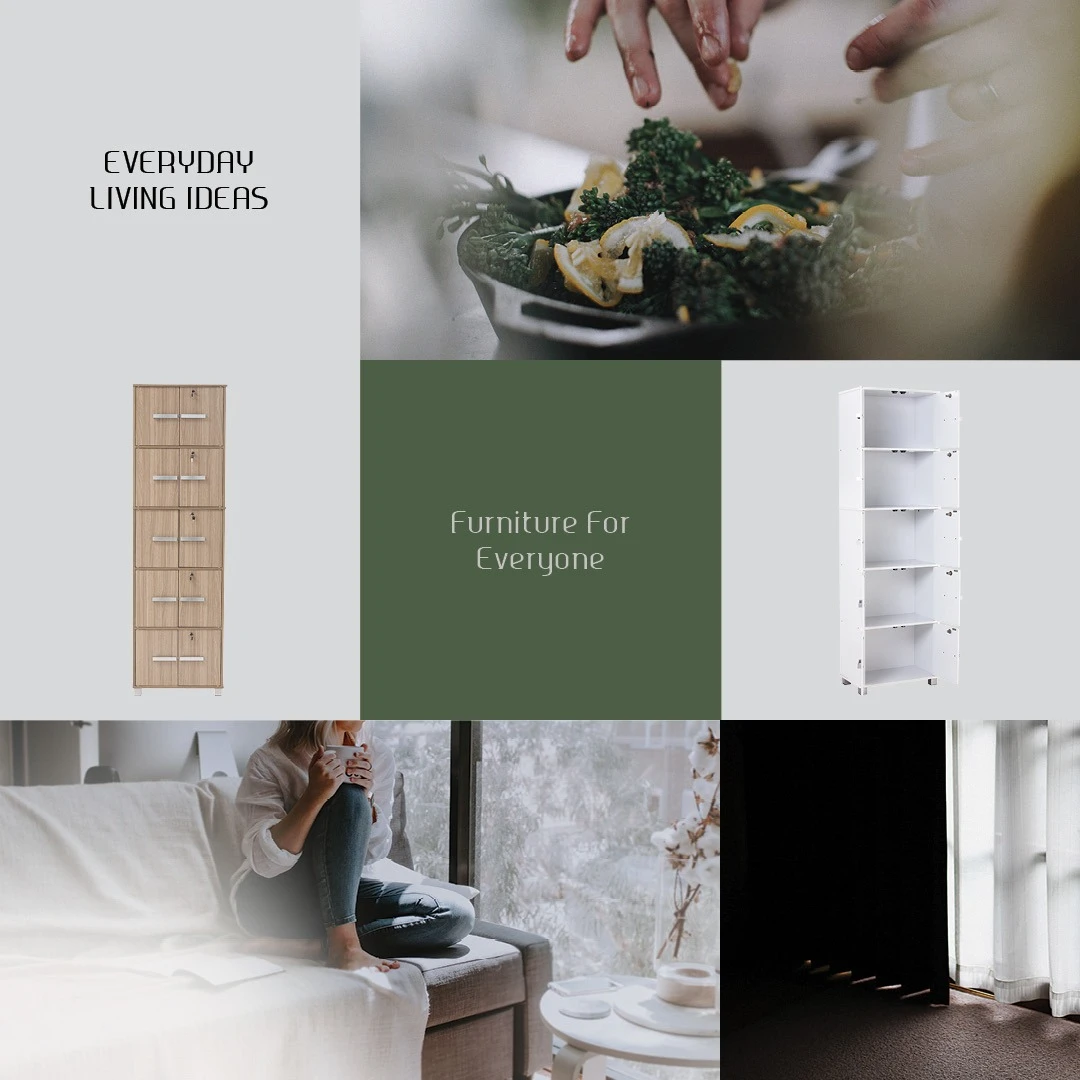 EVERYDAY
LIVING IDEAS

Furniture For
Everyone