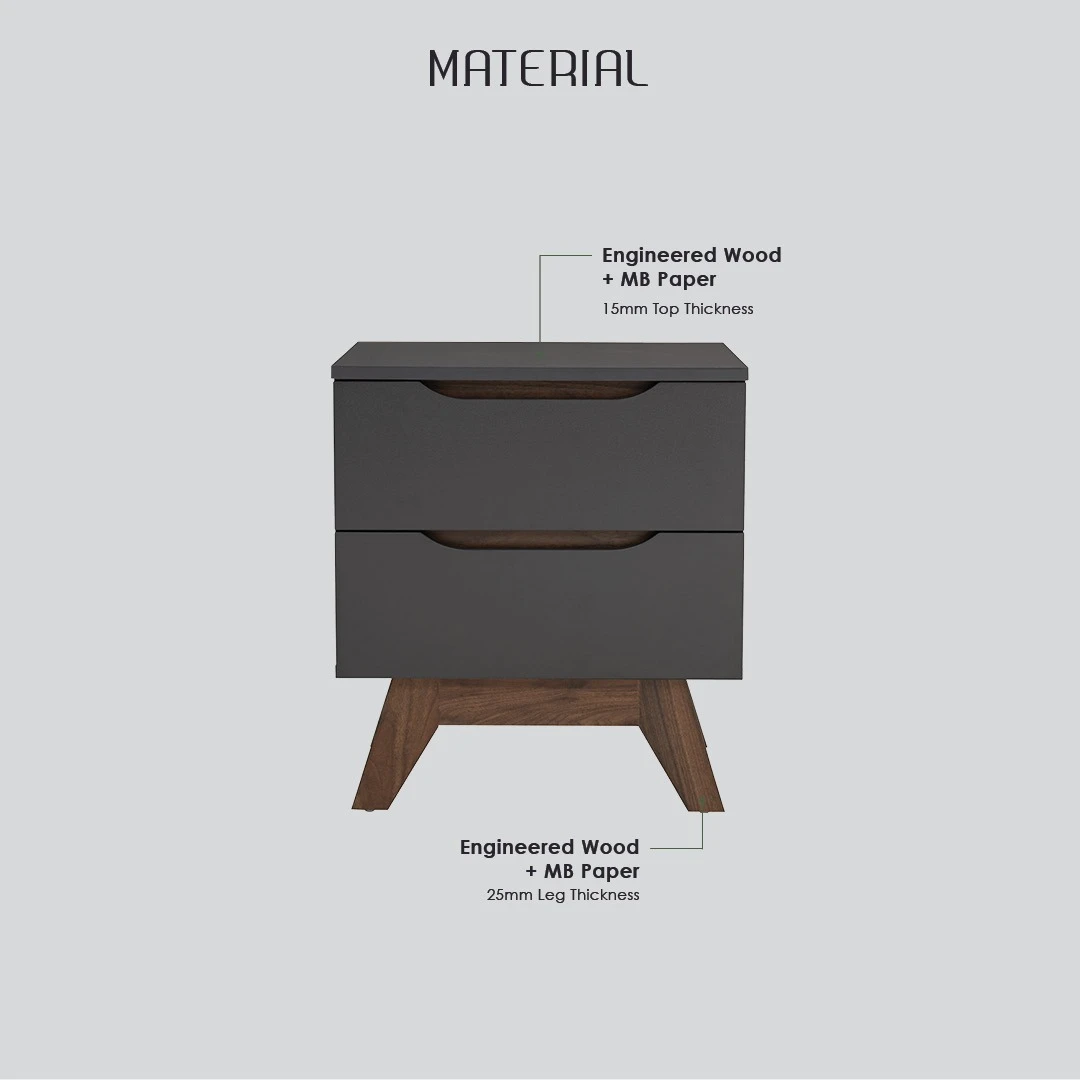 MATERIAL

Engineered Wood
+ MB Paper
15mm Top Thickness

Engineered Wood
+ MB Paper
25mm Leg Thickness