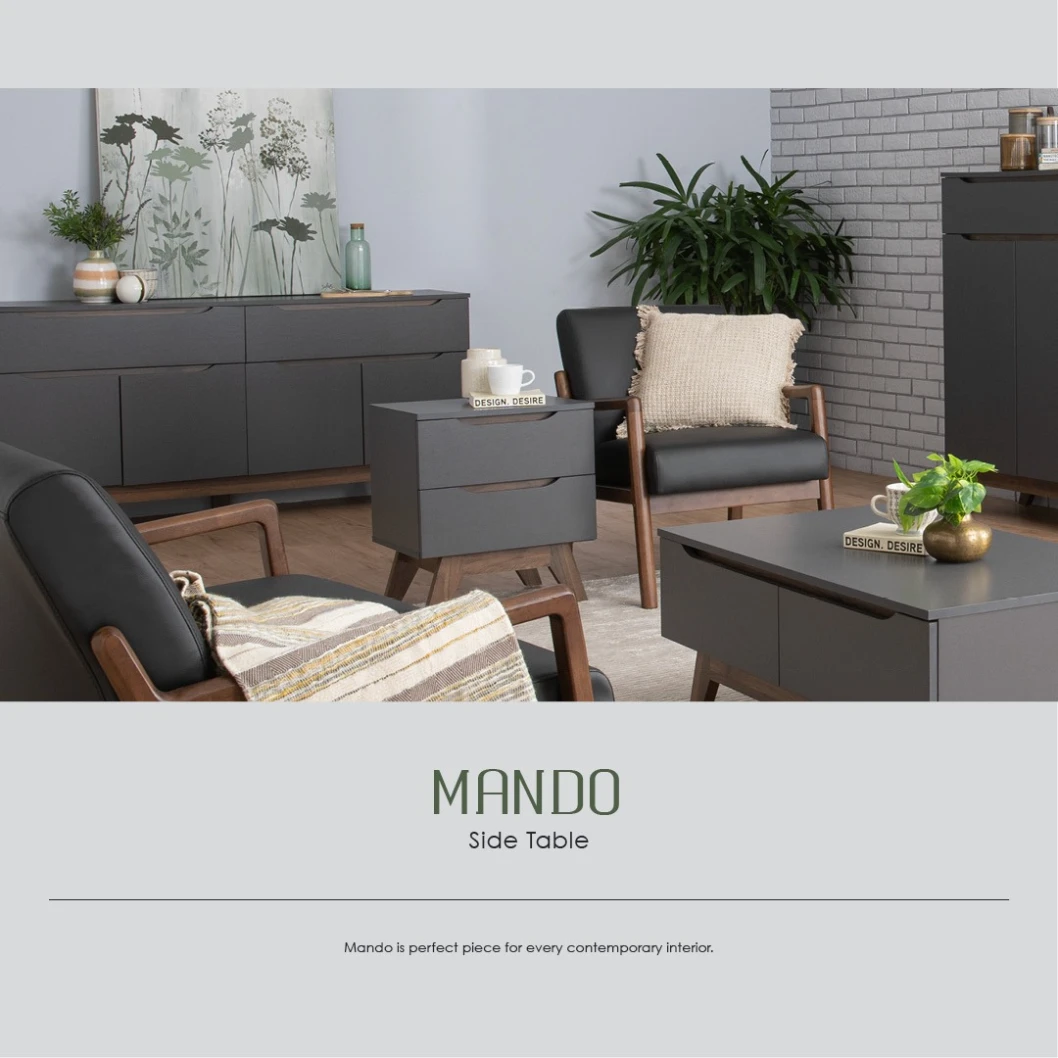 DESIGN. DESIRE

DESIGN. DESIRE

MANDO
Side Table

Mando is perfect piece for every contemporary interior.