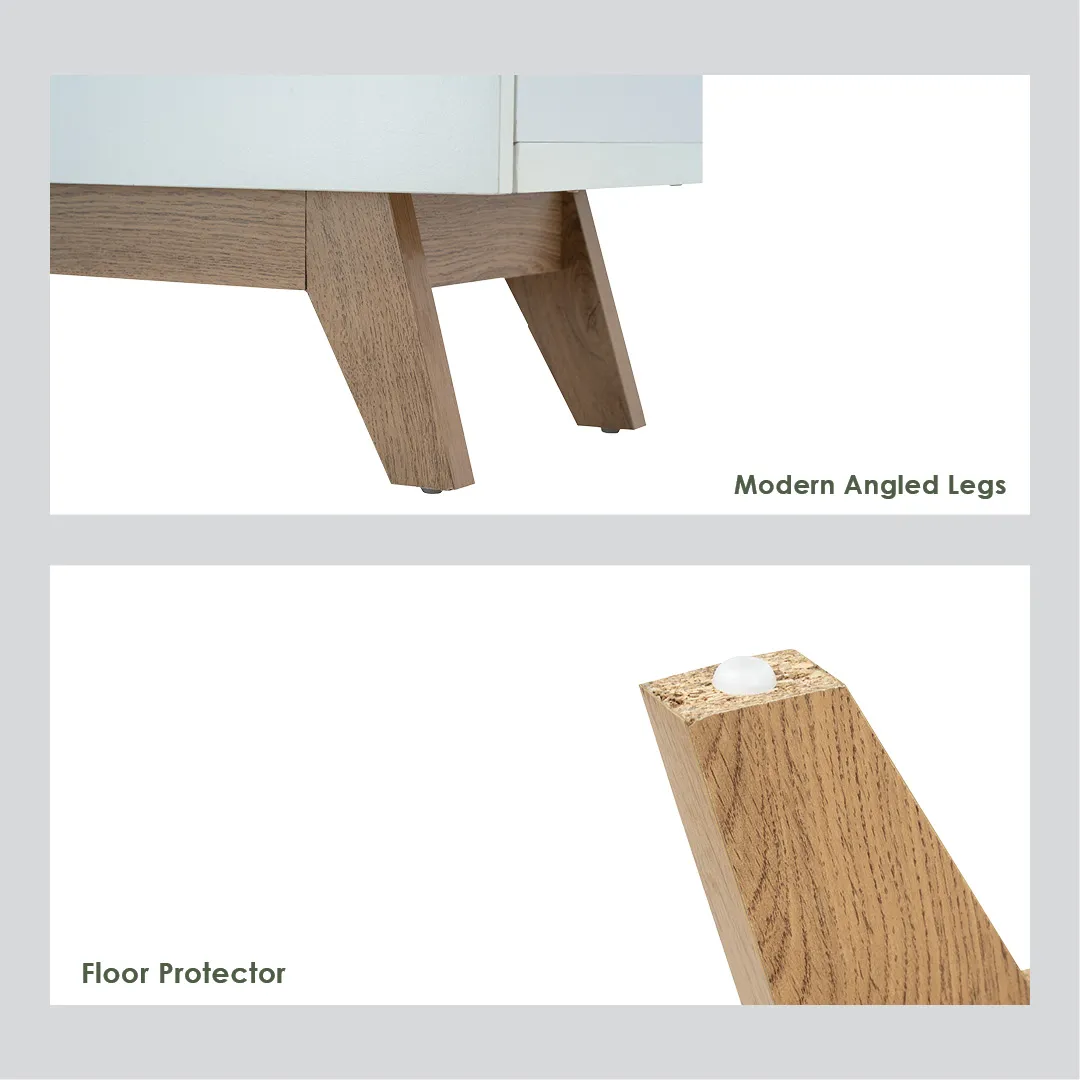 Modern Angled Legs

Floor Protector