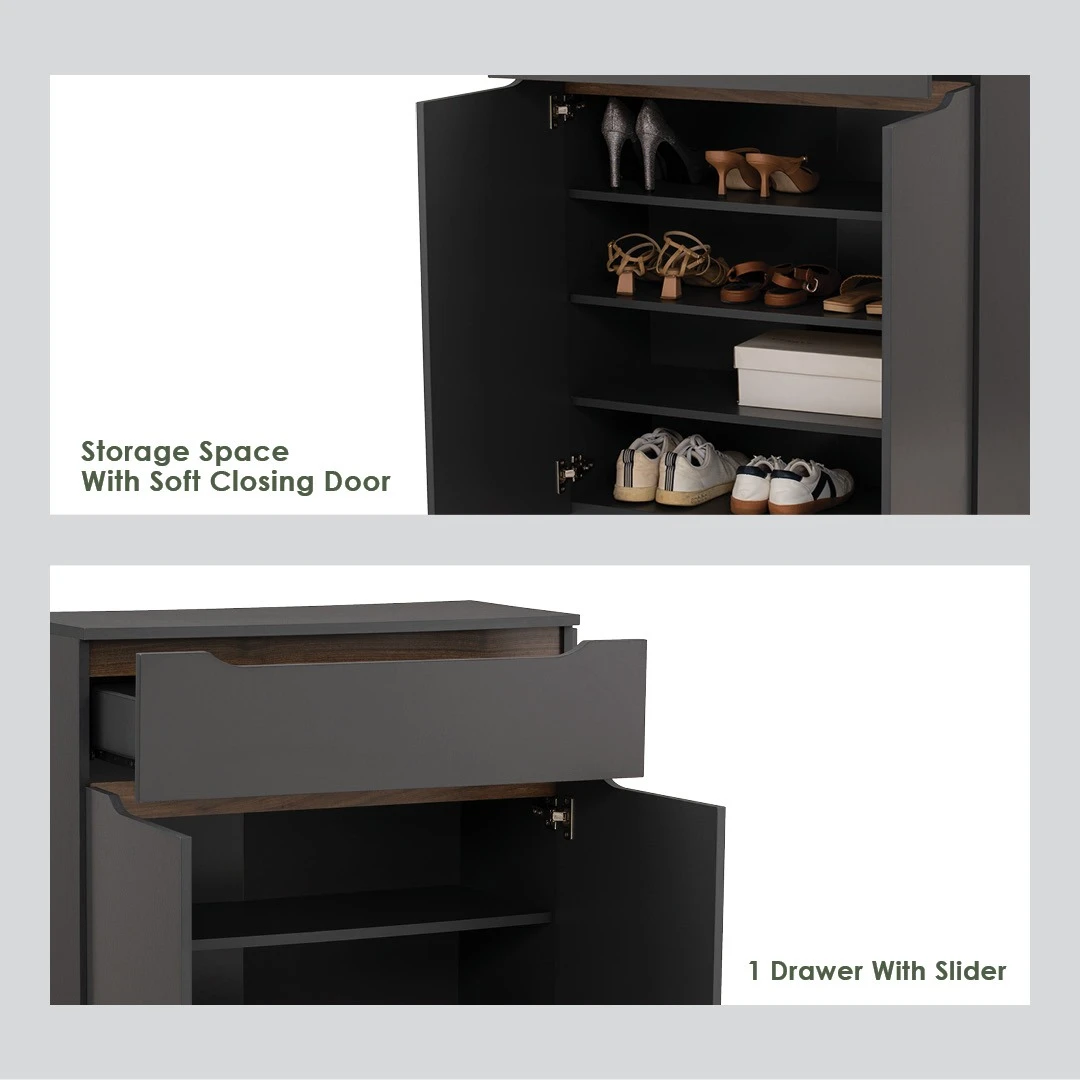 Storage Space
With Soft Closing Door

1 Drawer With Slider