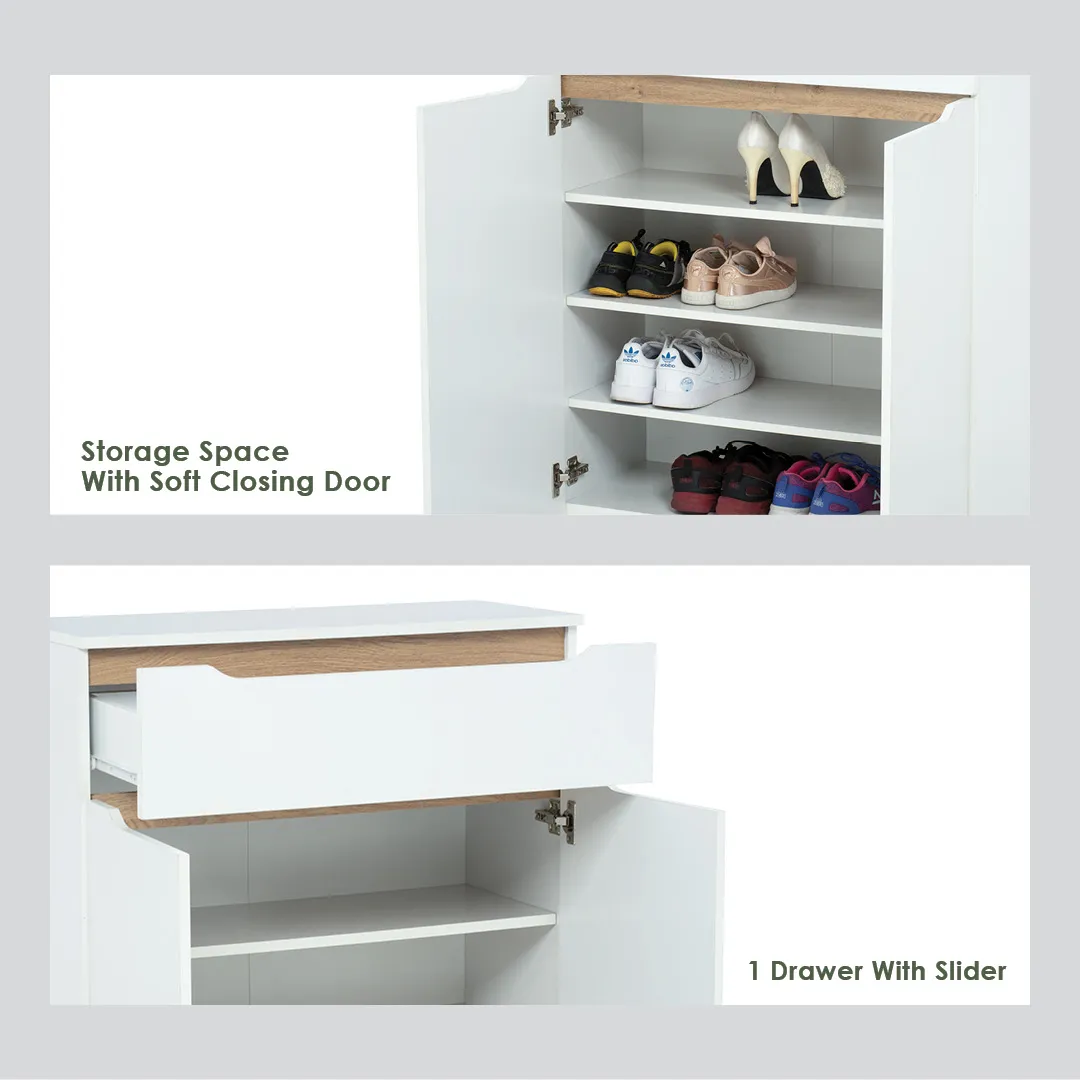 Storage Space
With Soft Closing Door

1 Drawer With Slider