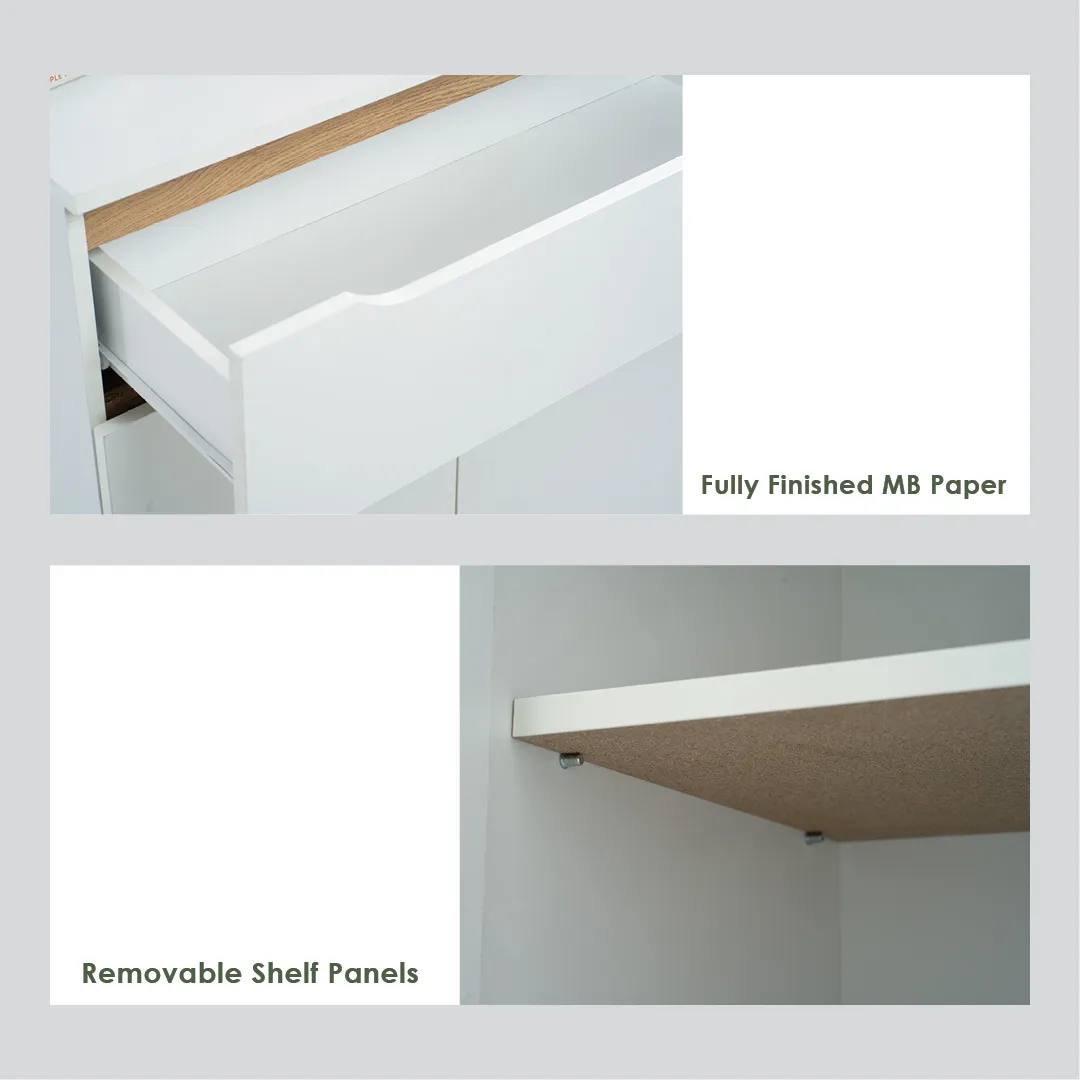 Fully Finished MB Paper

Removable Shelf Panels