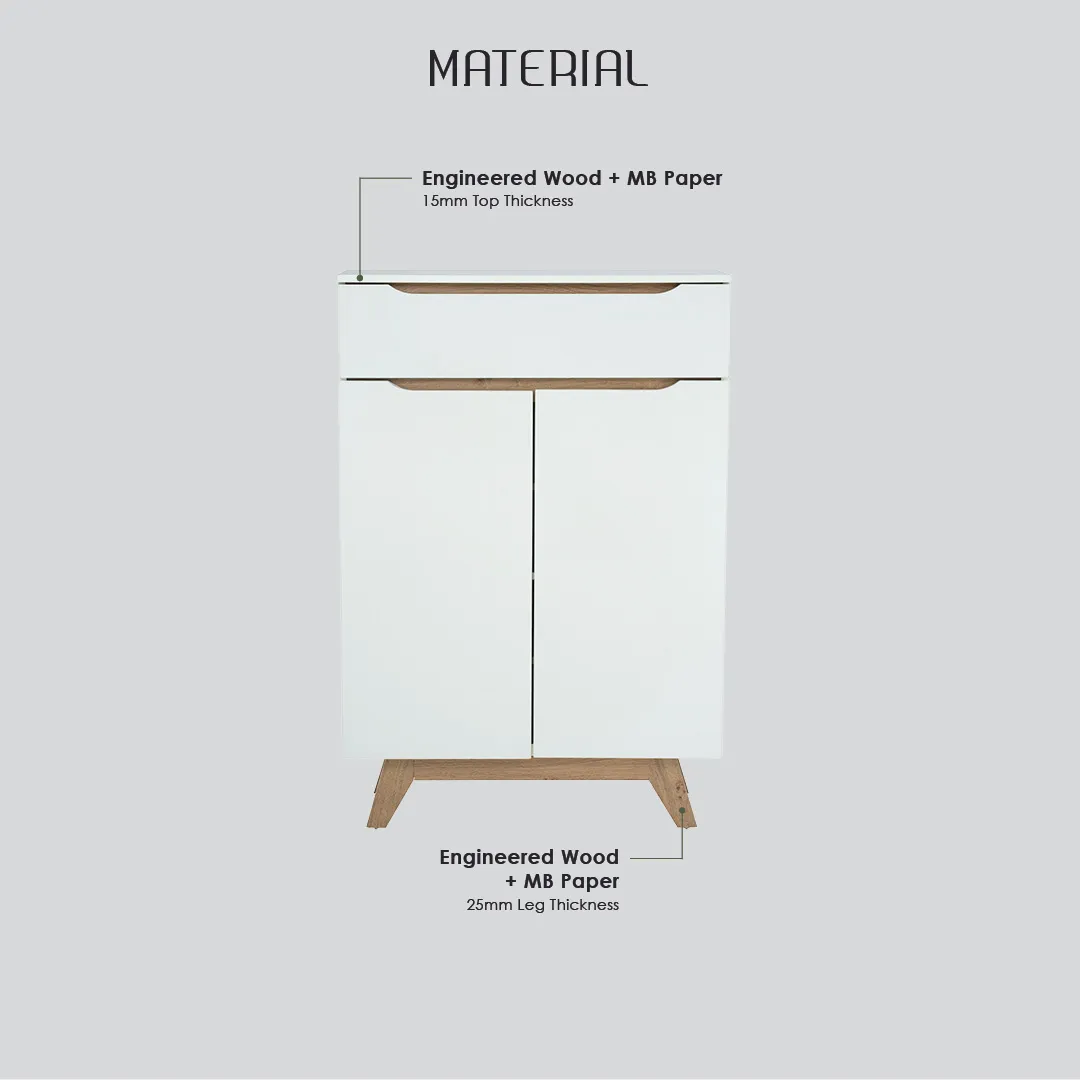 MATERIAL

Engineered Wood + MB Paper
15mm Top Thickness

Engineered Wood
+ MB Paper
25mm Leg Thickness