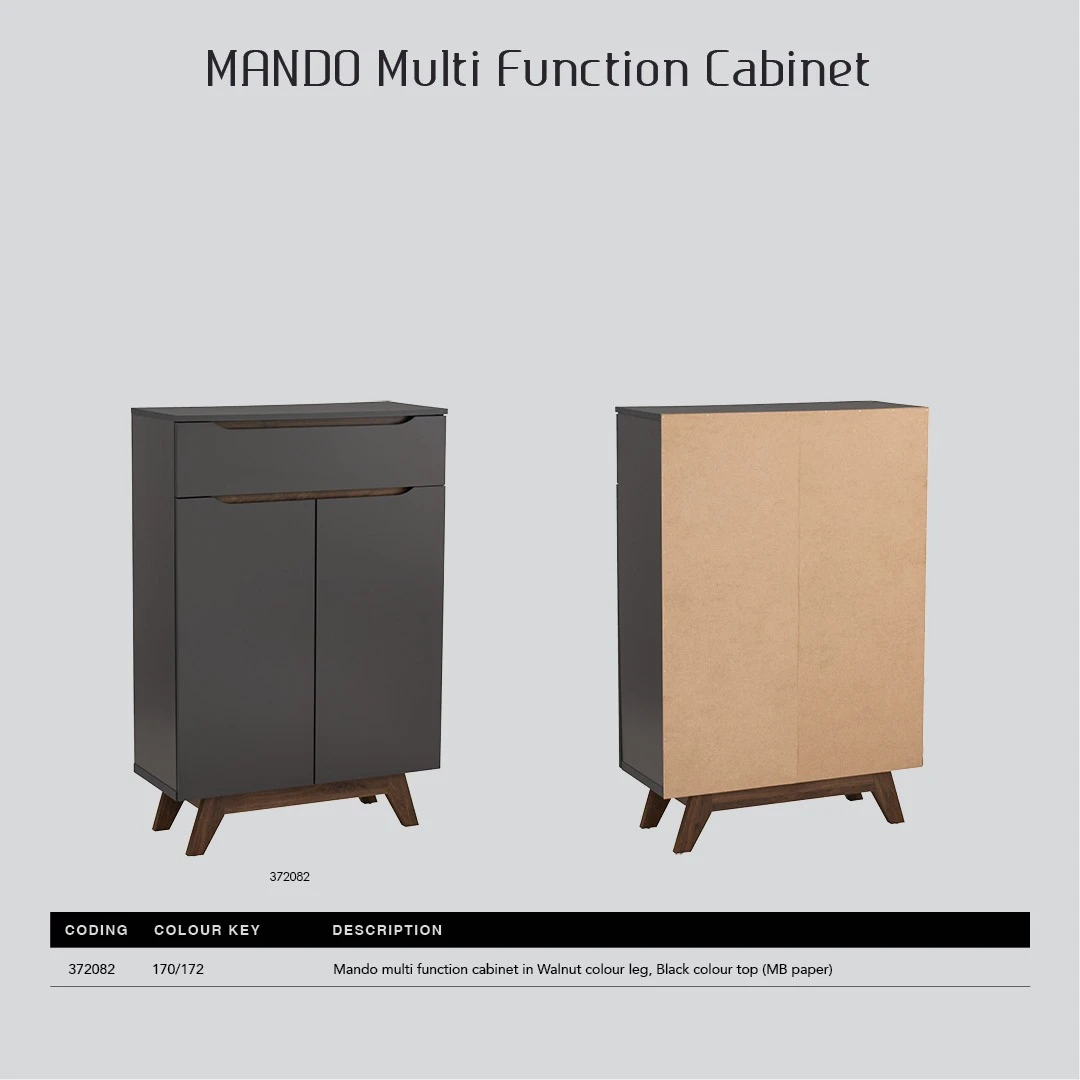 MANDO Multi Function Cabinet

372082

| CODING | COLOUR KEY | DESCRIPTION |
|---|---|---|
| 372082 | 170/172 | Mando multi function cabinet in Walnut colour leg, Black colour top (MB paper) |