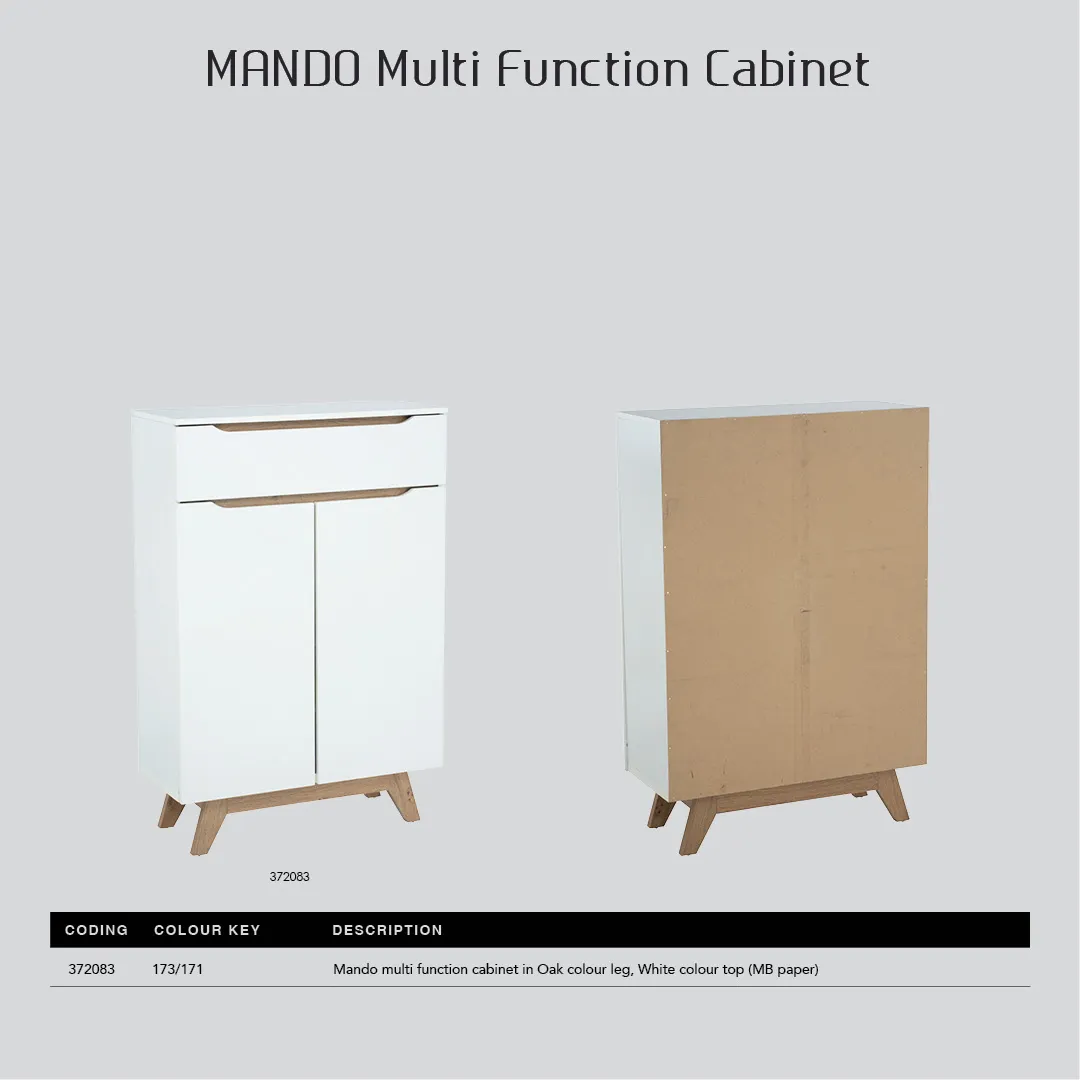 MANDO Multi Function Cabinet

372083

| CODING | COLOUR KEY | DESCRIPTION |
|---|---|---|
| 372083 | 173/171 | Mando multi function cabinet in Oak colour leg, White colour top (MB paper) |