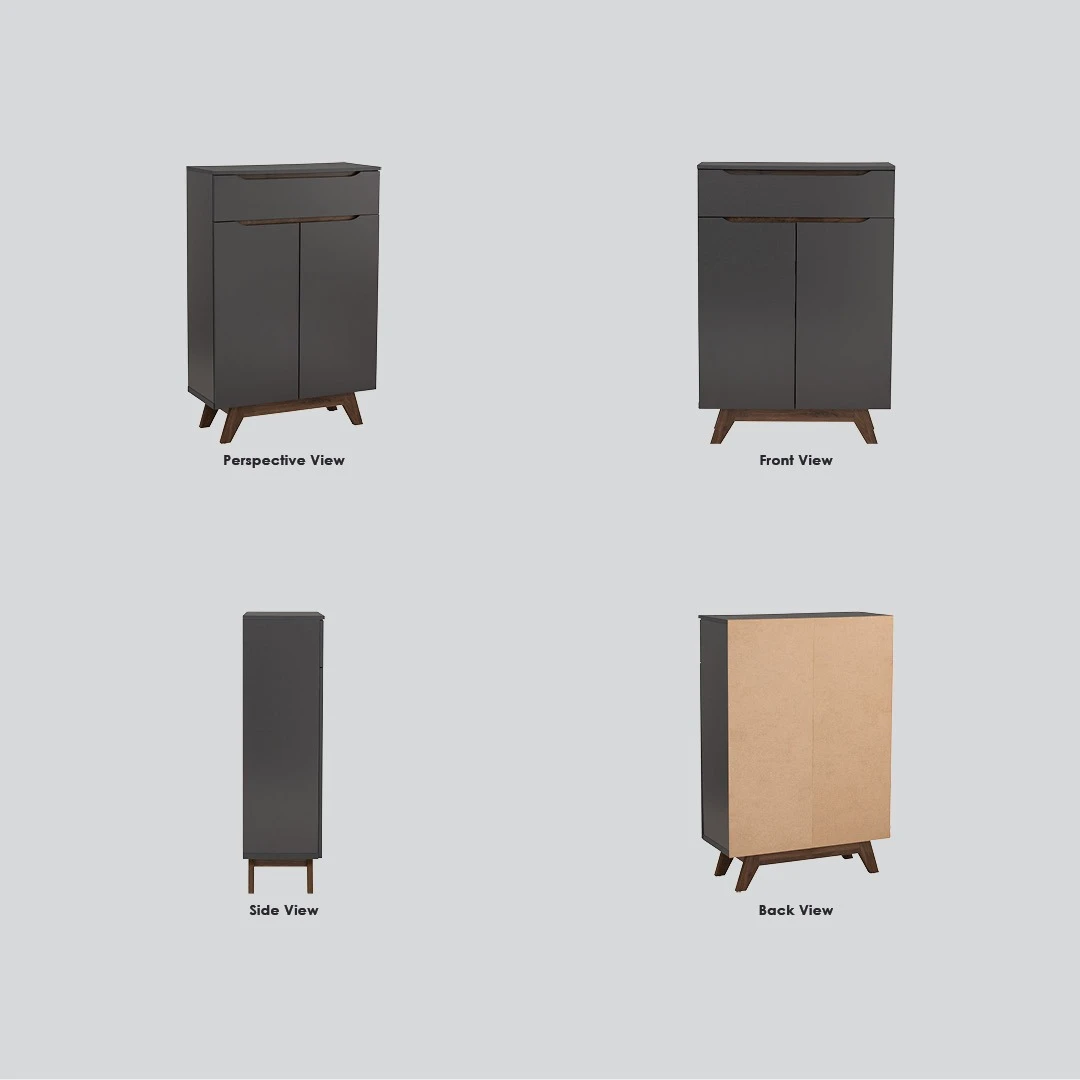 Perspective View

Front View

Side View

Back View