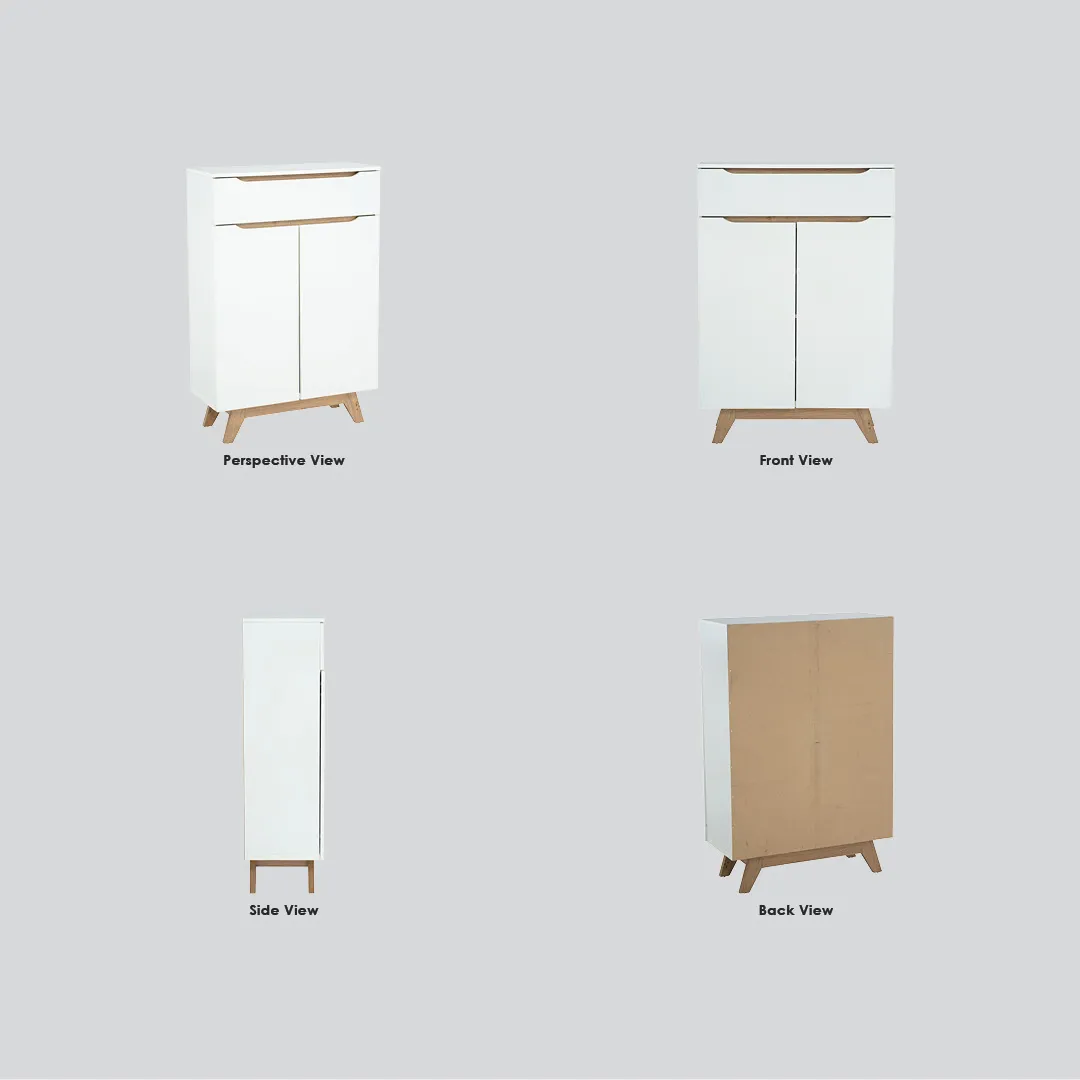 Perspective View

Front View

Side View

Back View