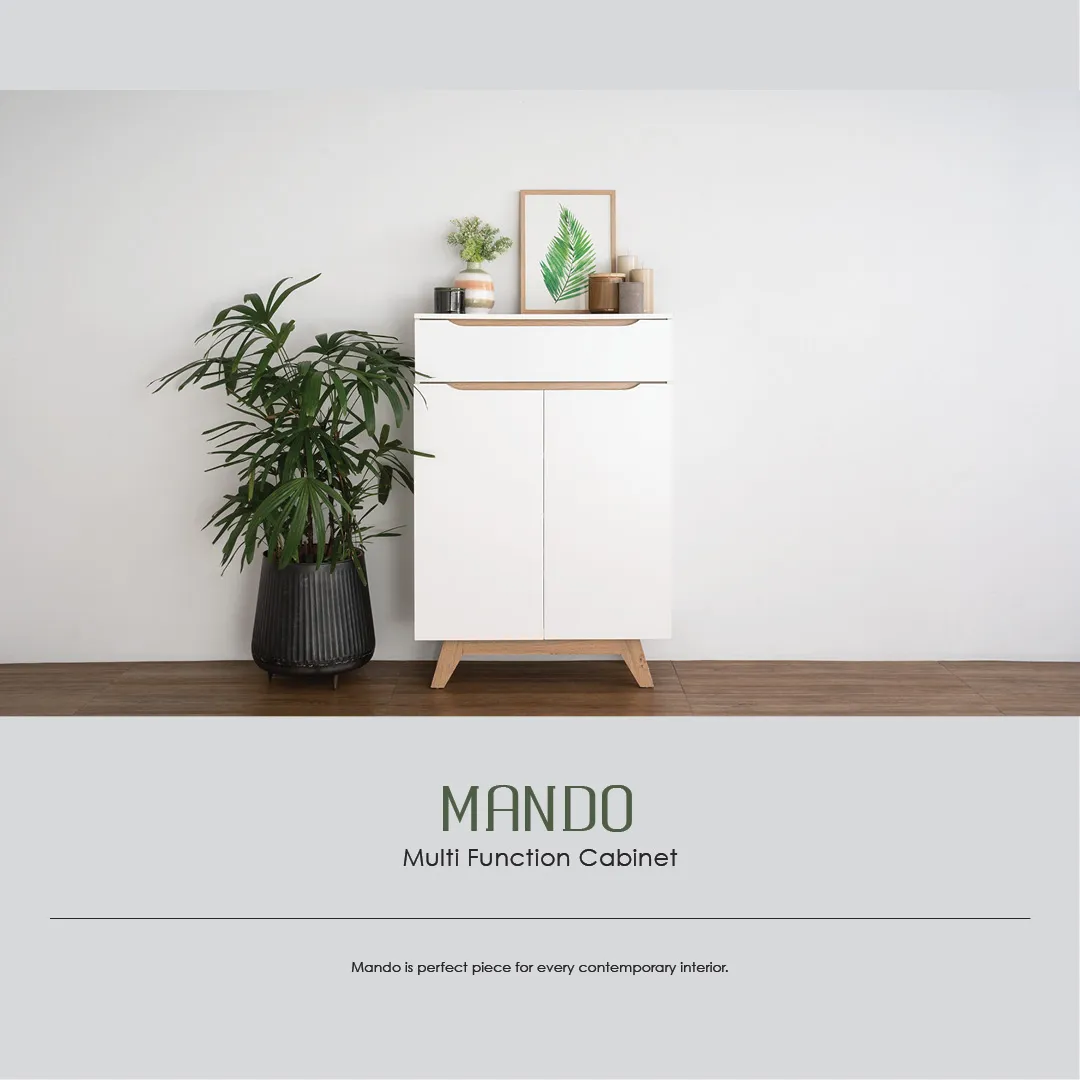 MANDO
Multi Function Cabinet

Mando is perfect piece for every contemporary interior.