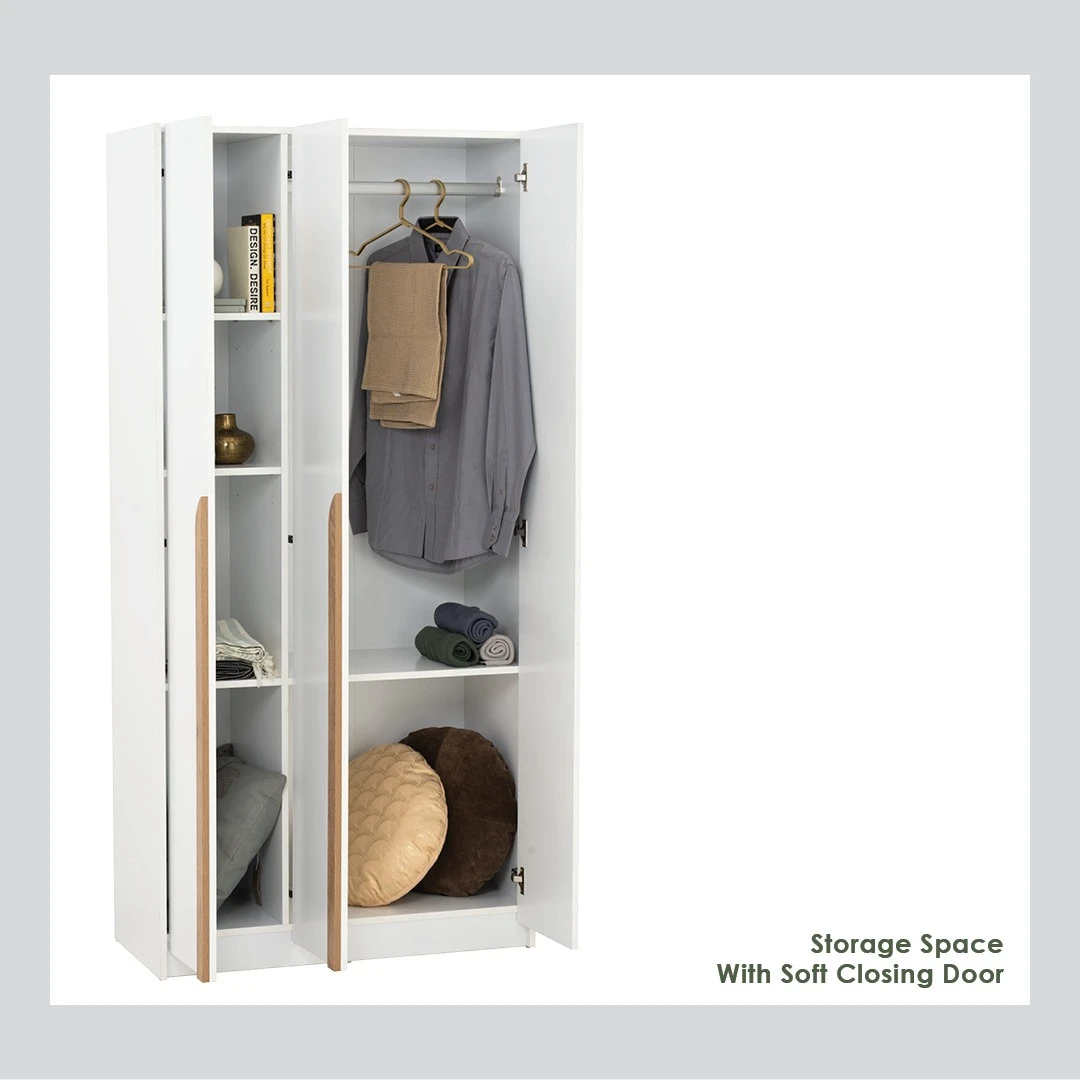 DESIGN. DESIRE

Storage Space
With Soft Closing Door