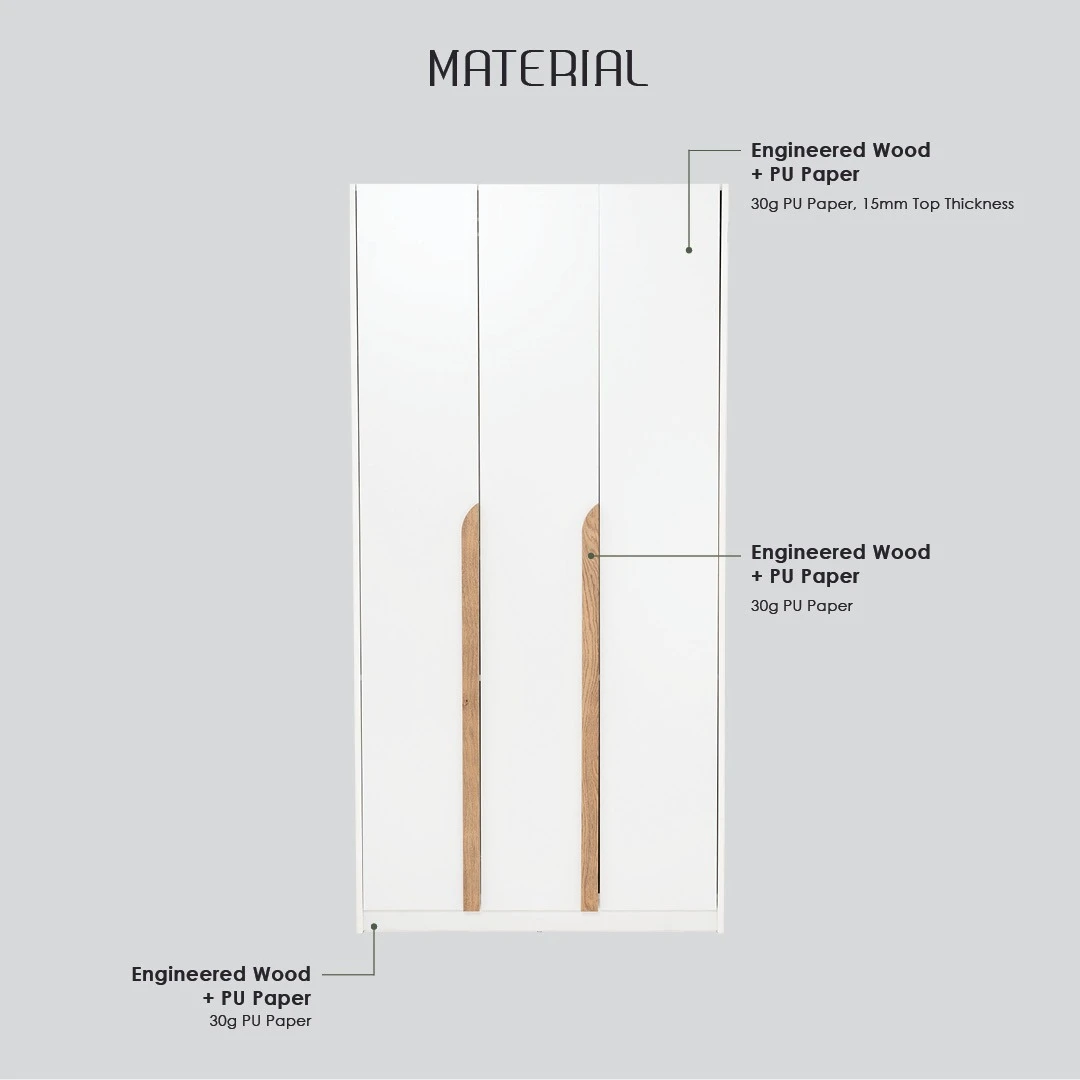 MATERIAL

Engineered Wood
+ PU Paper
30g PU Paper, 15mm Top Thickness

Engineered Wood
+ PU Paper
30g PU Paper

Engineered Wood
+ PU Paper
30g PU Paper