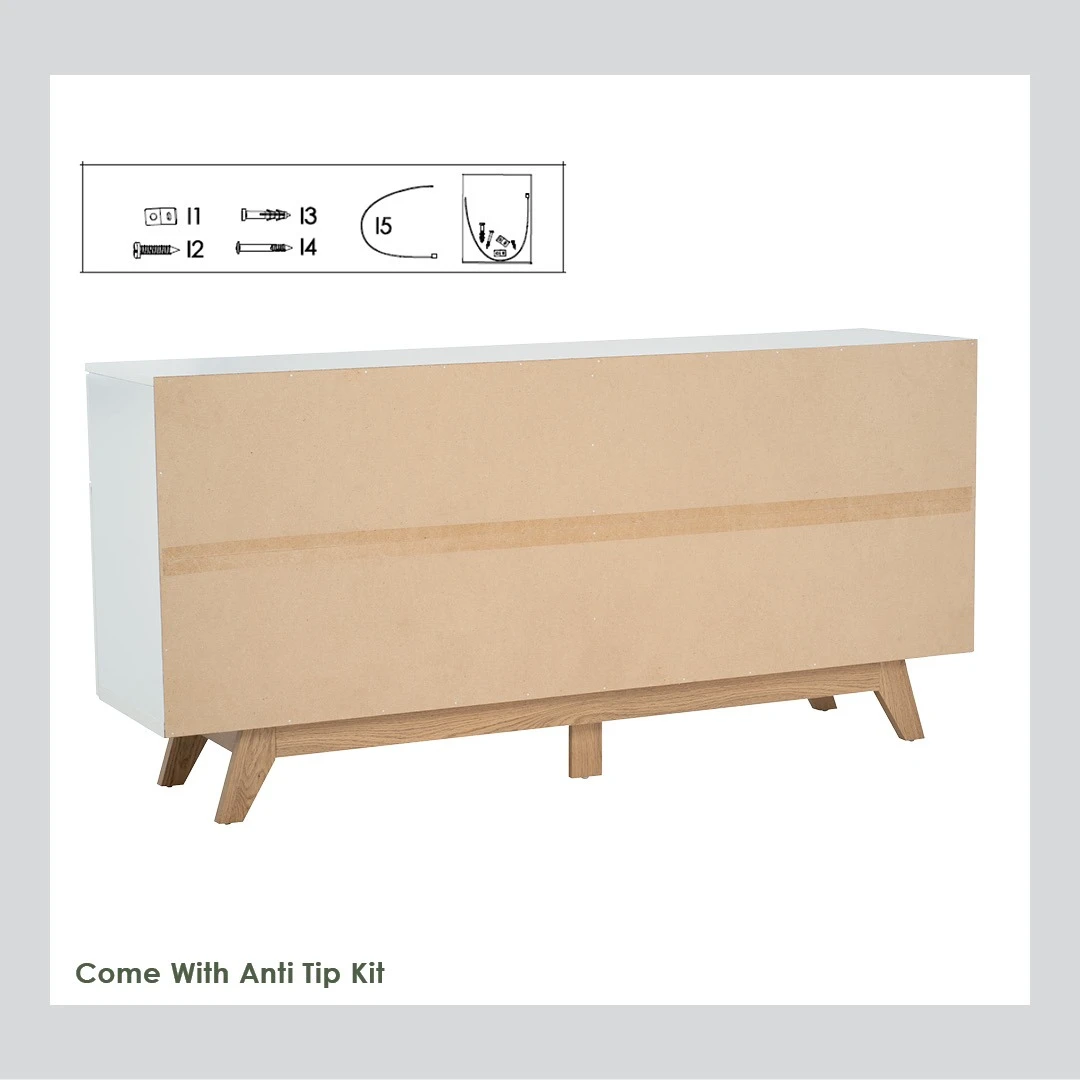 I1
I2
I3
I4
I5

Come With Anti Tip Kit