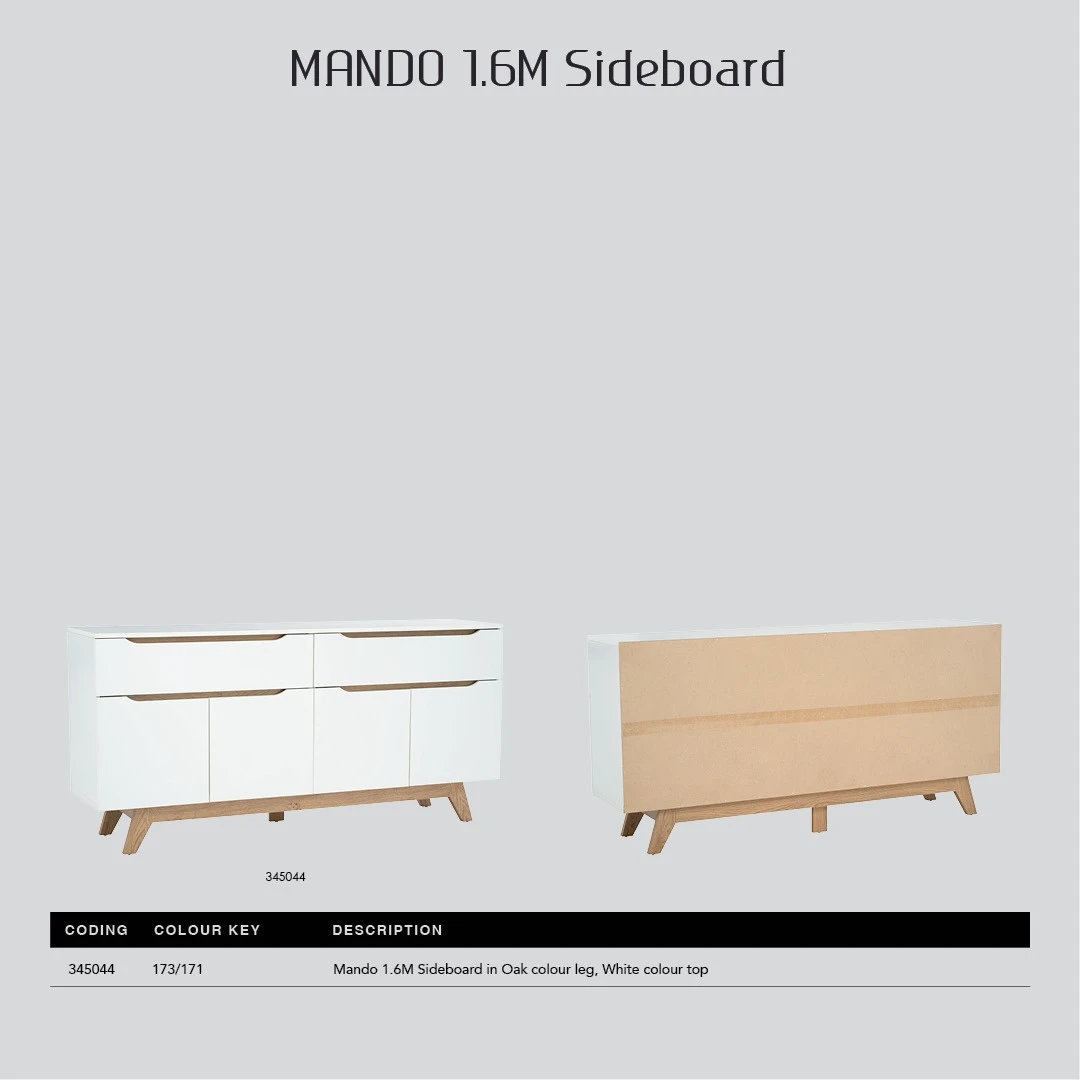 MANDO 1.6M Sideboard

345044

| CODING | COLOUR KEY | DESCRIPTION |
|---|---|---|
| 345044 | 173/171 | Mando 1.6M Sideboard in Oak colour leg, White colour top |