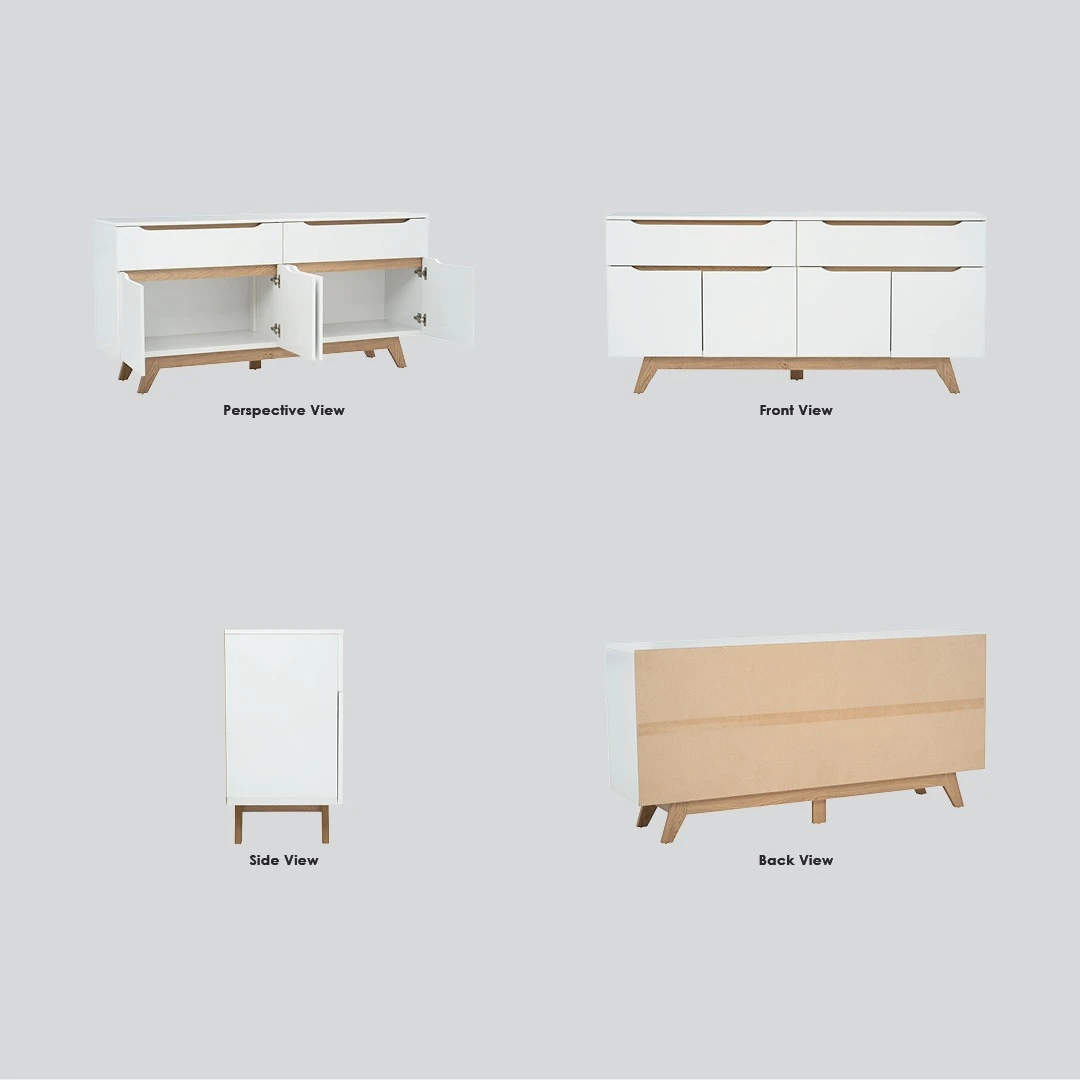 Perspective View

Front View

Side View

Back View