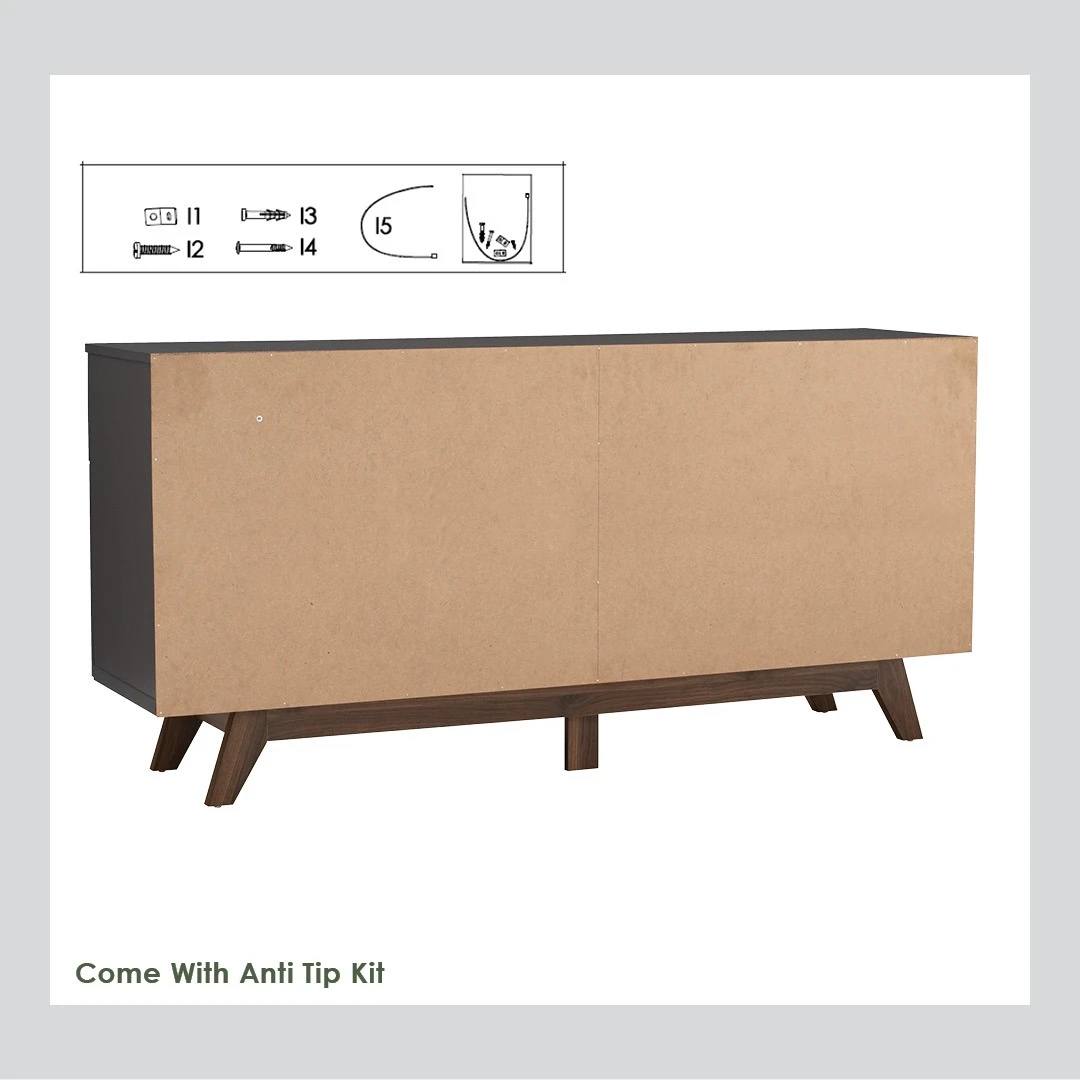 I1
I2
I3
I4
I5

Come With Anti Tip Kit