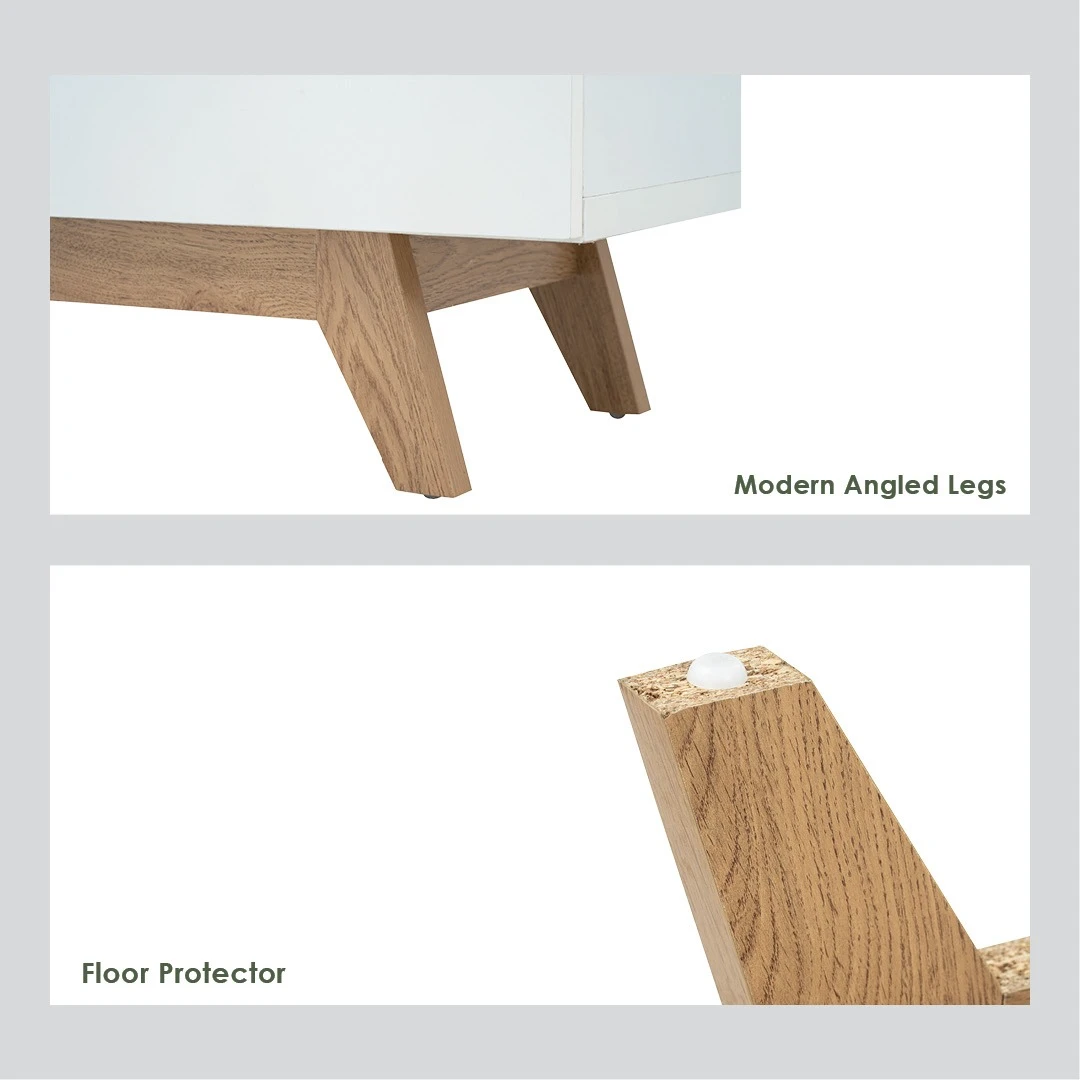 Modern Angled Legs

Floor Protector