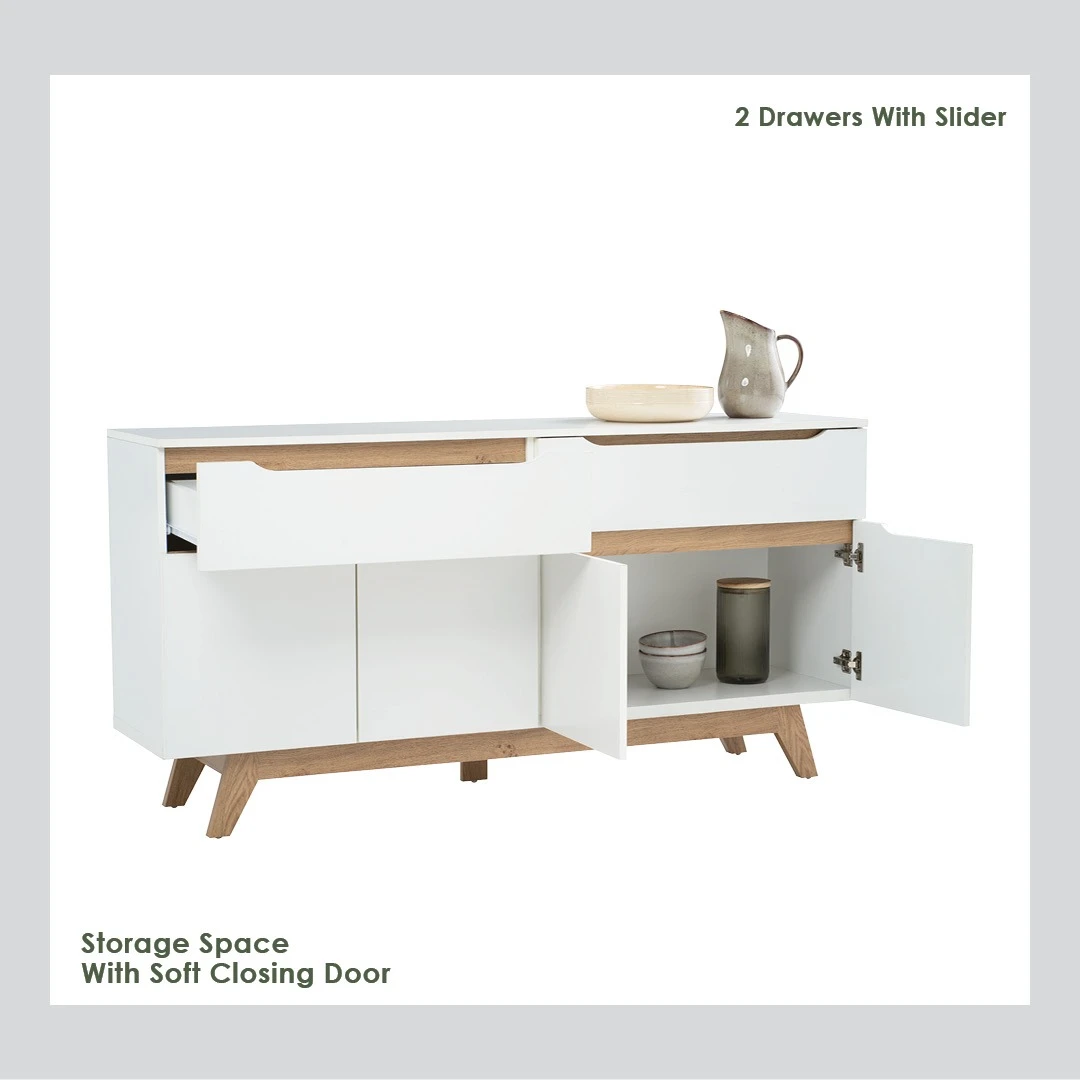 2 Drawers With Slider

Storage Space
With Soft Closing Door